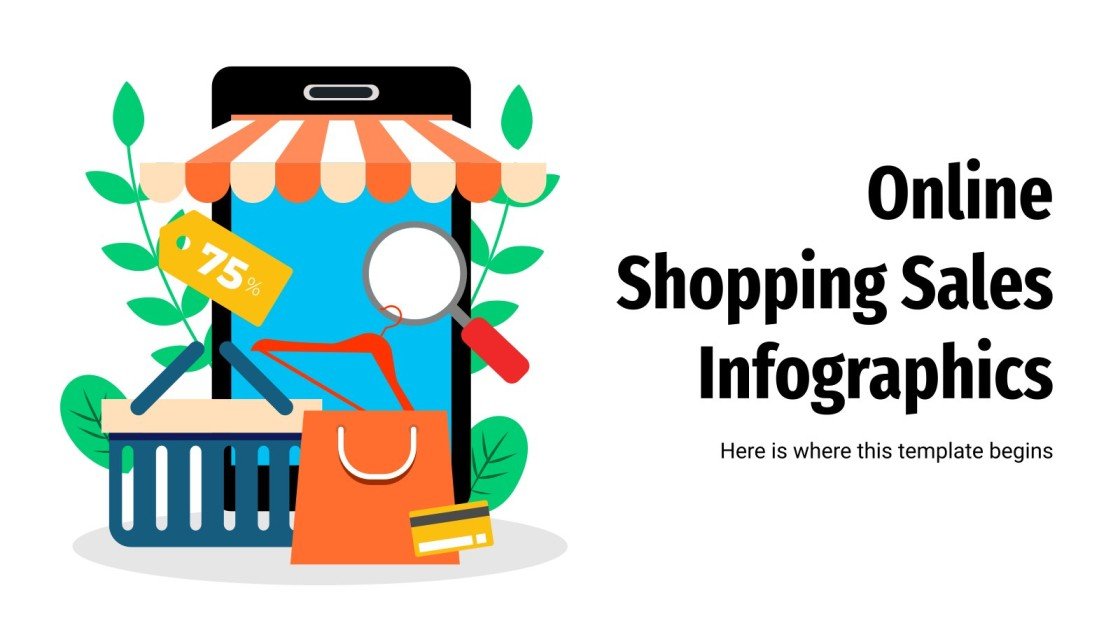 75%

Online Shopping Sales Infographics

Here is where this template begins