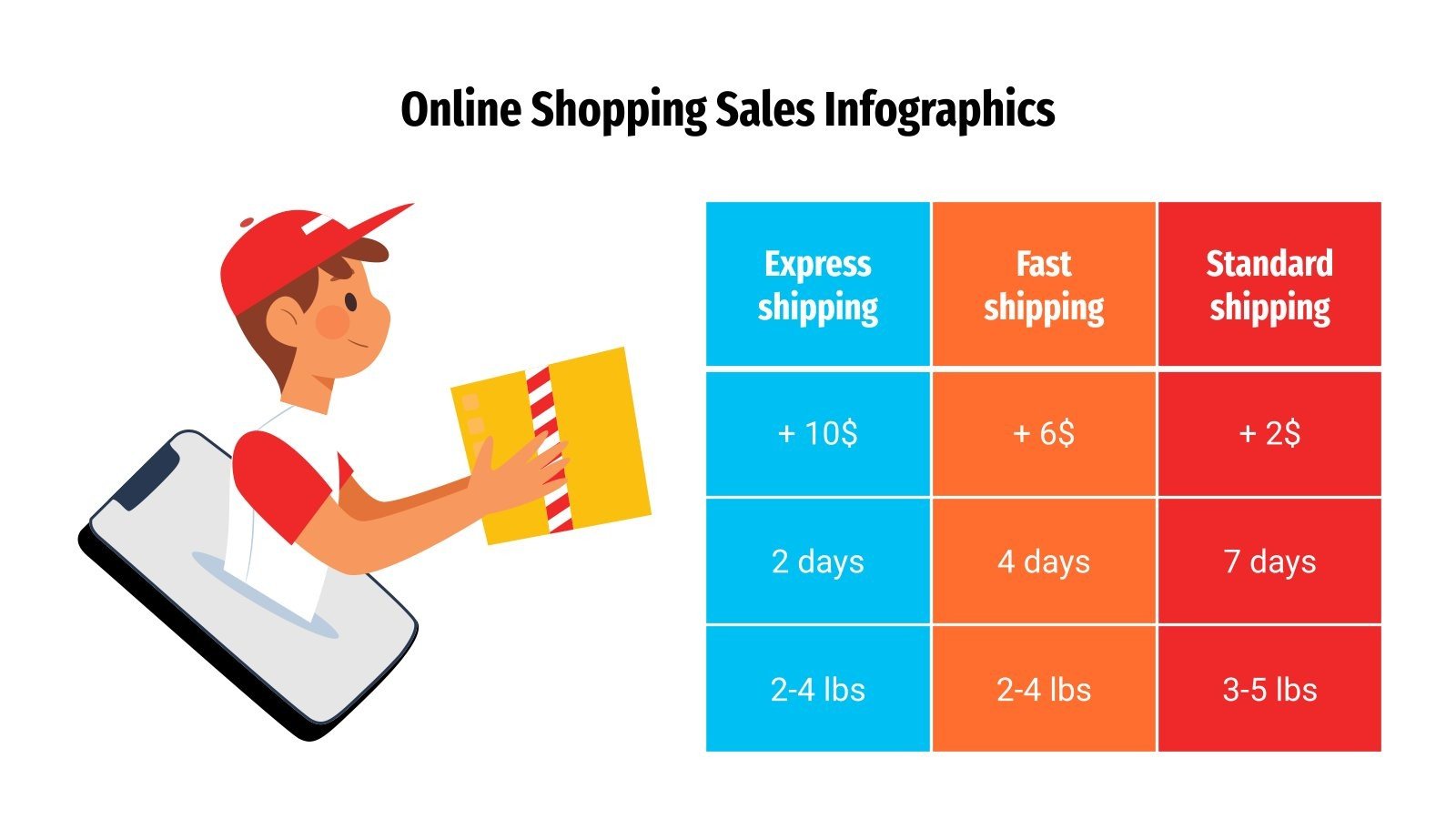 Online Shopping Sales Infographics

| Express shipping | Fast shipping | Standard shipping |
|---|---|---|
| + 10$ | + 6$ | + 2$ |
| 2 days | 4 days | 7 days |
| 2-4 lbs | 2-4 lbs | 3-5 lbs |