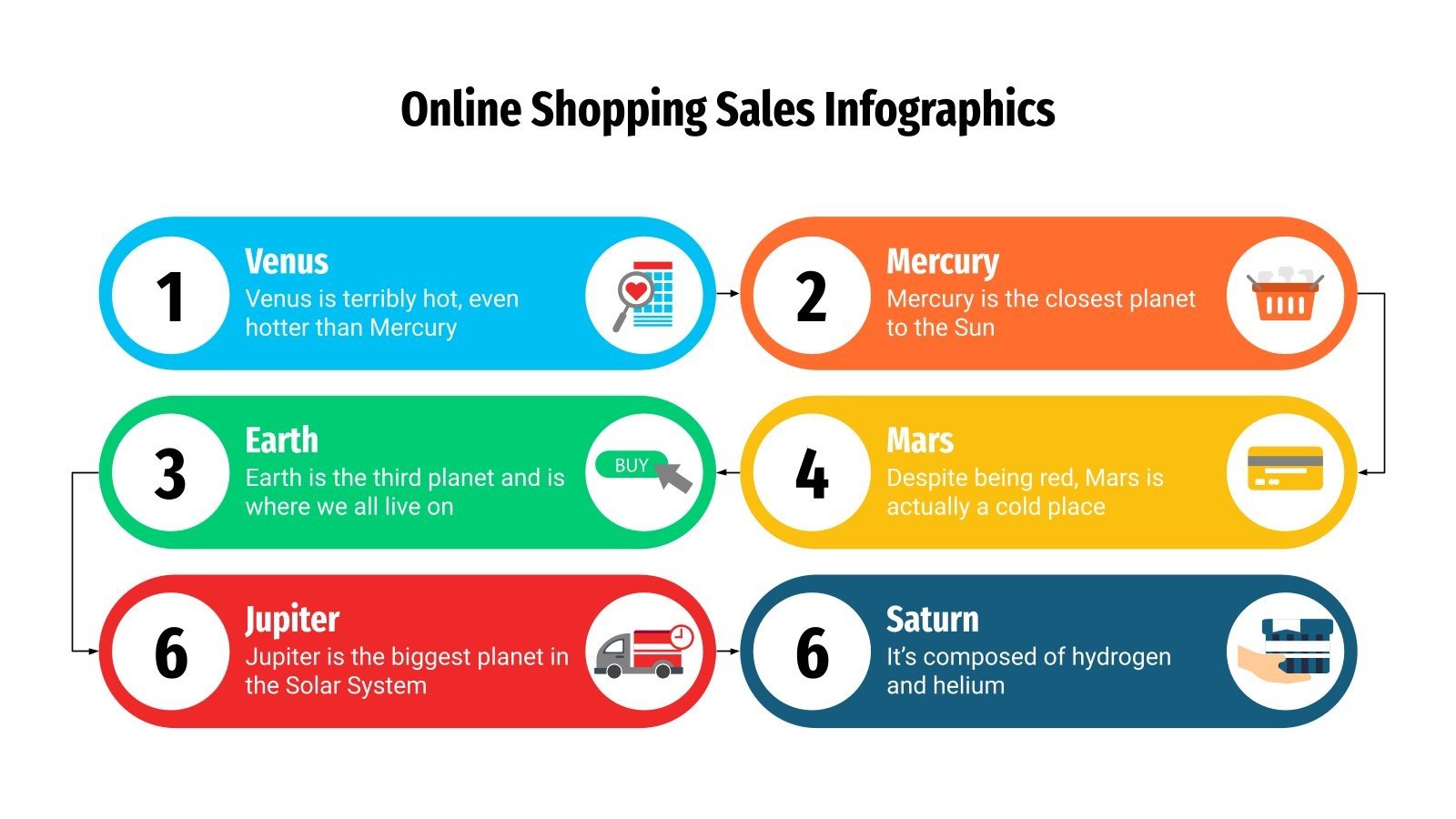 Online Shopping Sales Infographics

1
Venus
Venus is terribly hot, even hotter than Mercury

2
Mercury
Mercury is the closest planet to the Sun

3
Earth
Earth is the third planet and is where we all live on

BUY

4
Mars
Despite being red, Mars is actually a cold place

6
Jupiter
Jupiter is the biggest planet in the Solar System

6
Saturn
It's composed of hydrogen and helium