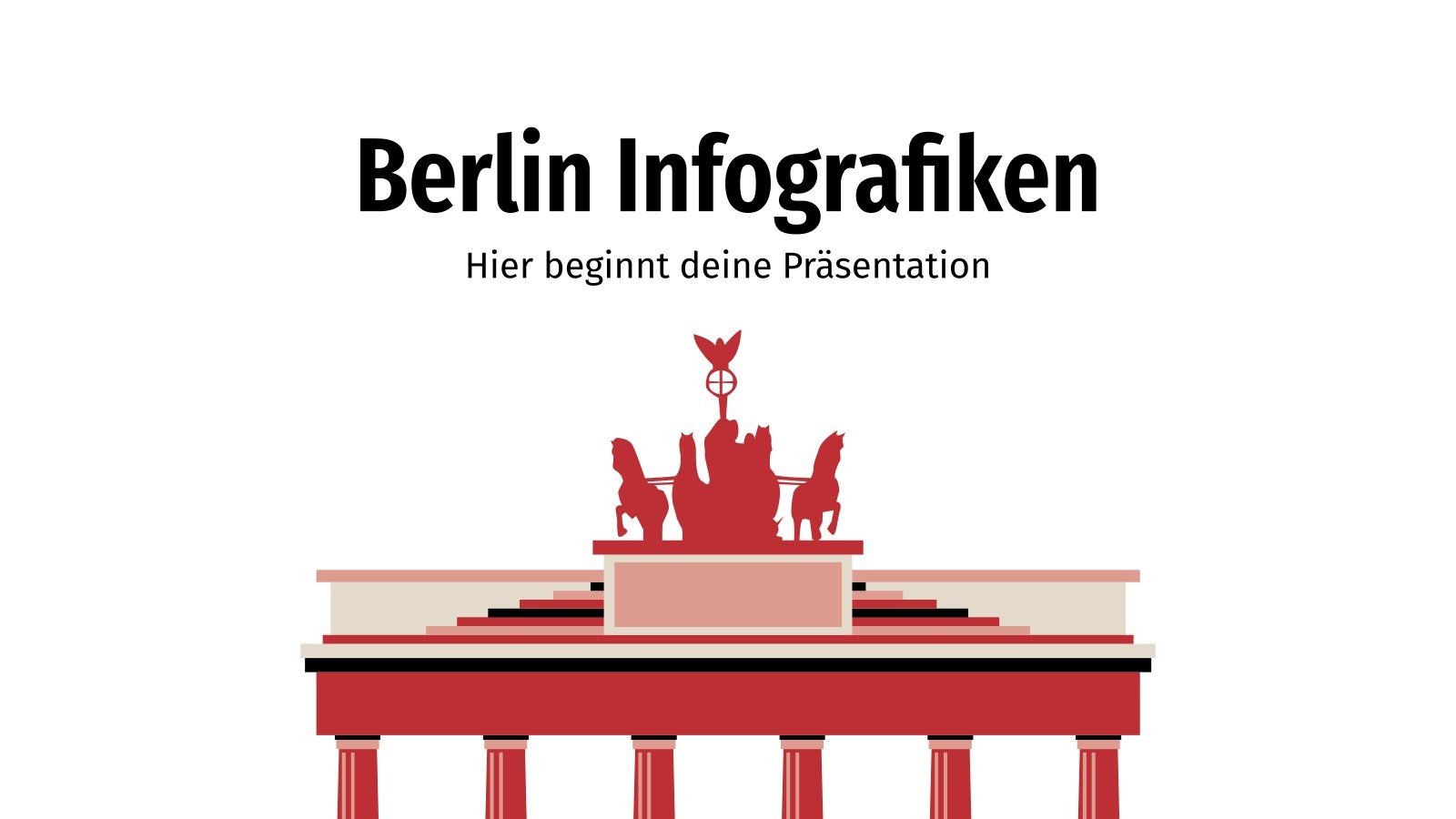 Berlin Infografiken

Hier beginnt deine Präsentation