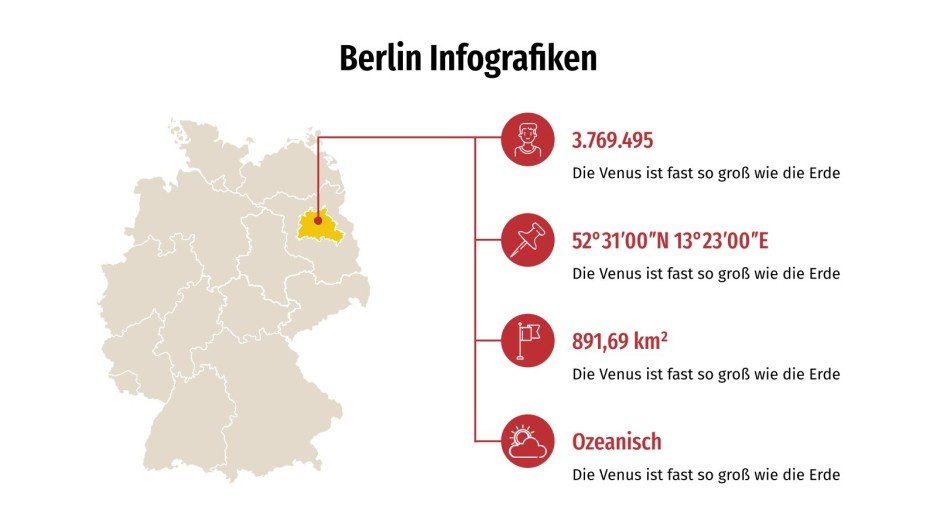 Berlin Infografiken

3.769.495

Die Venus ist fast so groß wie die Erde

52°31′00″N 13°23′00″E

Die Venus ist fast so groß wie die Erde

891,69 km²

Die Venus ist fast so groß wie die Erde

Ozeanisch

Die Venus ist fast so groß wie die Erde