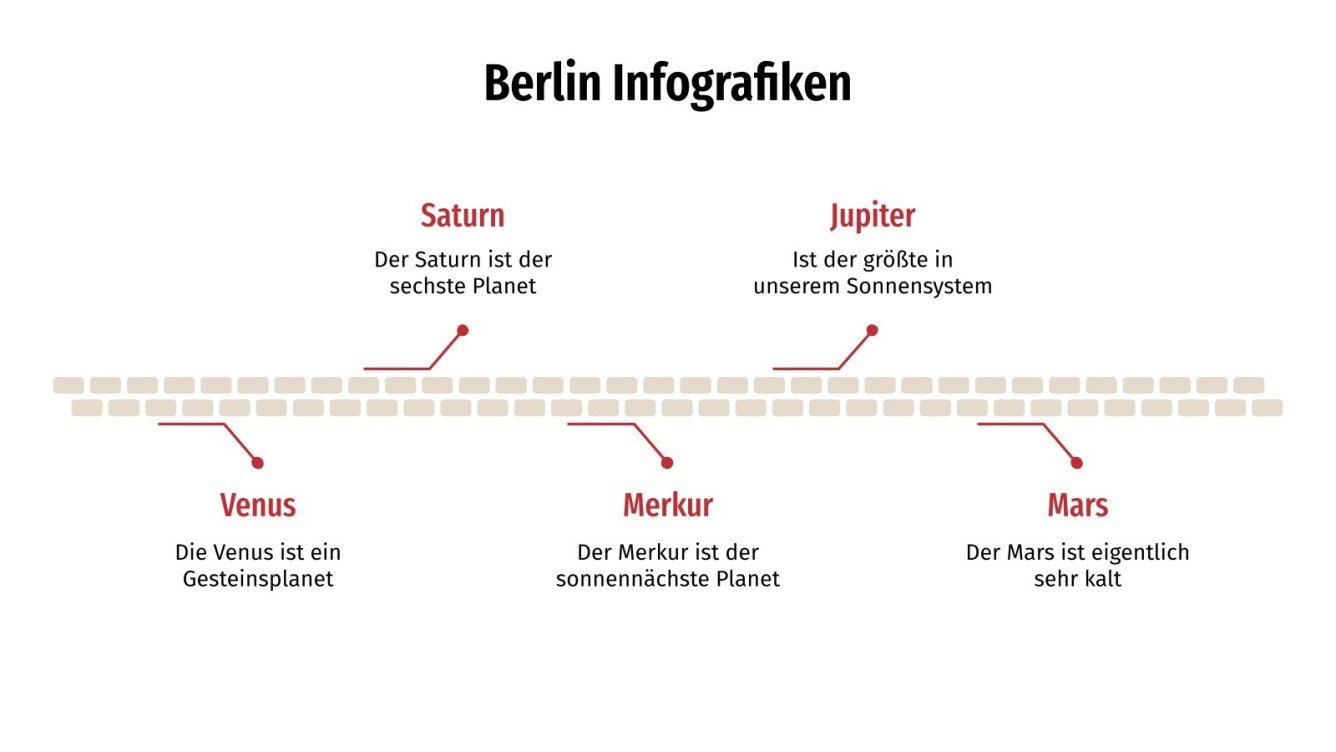 Berlin Infografiken

Saturn

Der Saturn ist der sechste Planet

Jupiter

Ist der größte in unserem Sonnensystem

Venus

Die Venus ist ein Gesteinsplanet

Merkur

Der Merkur ist der sonnennächste Planet

Mars

Der Mars ist eigentlich sehr kalt