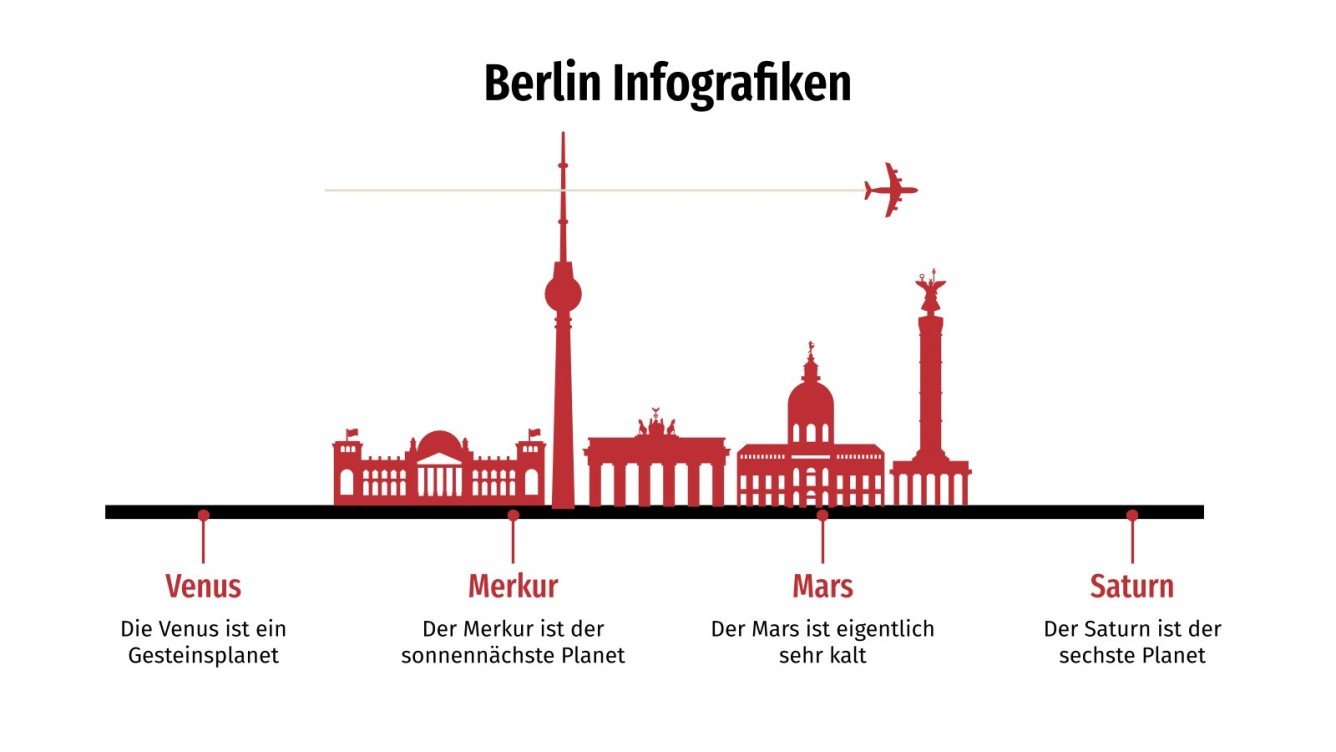 Berlin Infografiken

Venus
Die Venus ist ein Gesteinsplanet

Merkur
Der Merkur ist der sonnennächste Planet

Mars
Der Mars ist eigentlich sehr kalt

Saturn
Der Saturn ist der sechste Planet