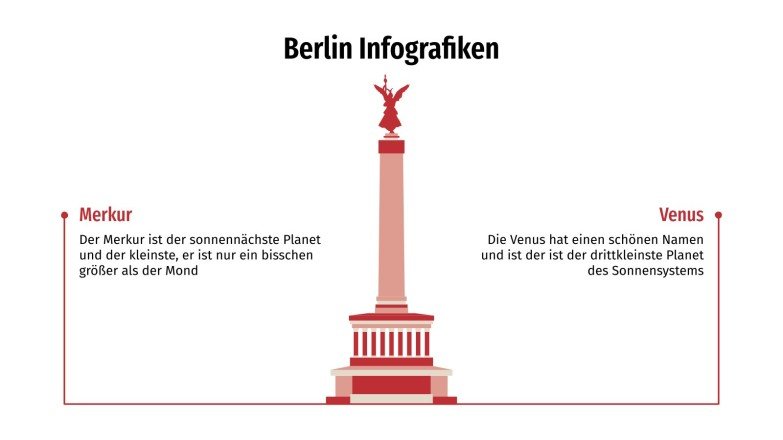 Berlin Infografiken

Merkur

Der Merkur ist der sonnennächste Planet und der kleinste, er ist nur ein bisschen größer als der Mond

Venus

Die Venus hat einen schönen Namen und ist der ist der drittkleinste Planet des Sonnensystems