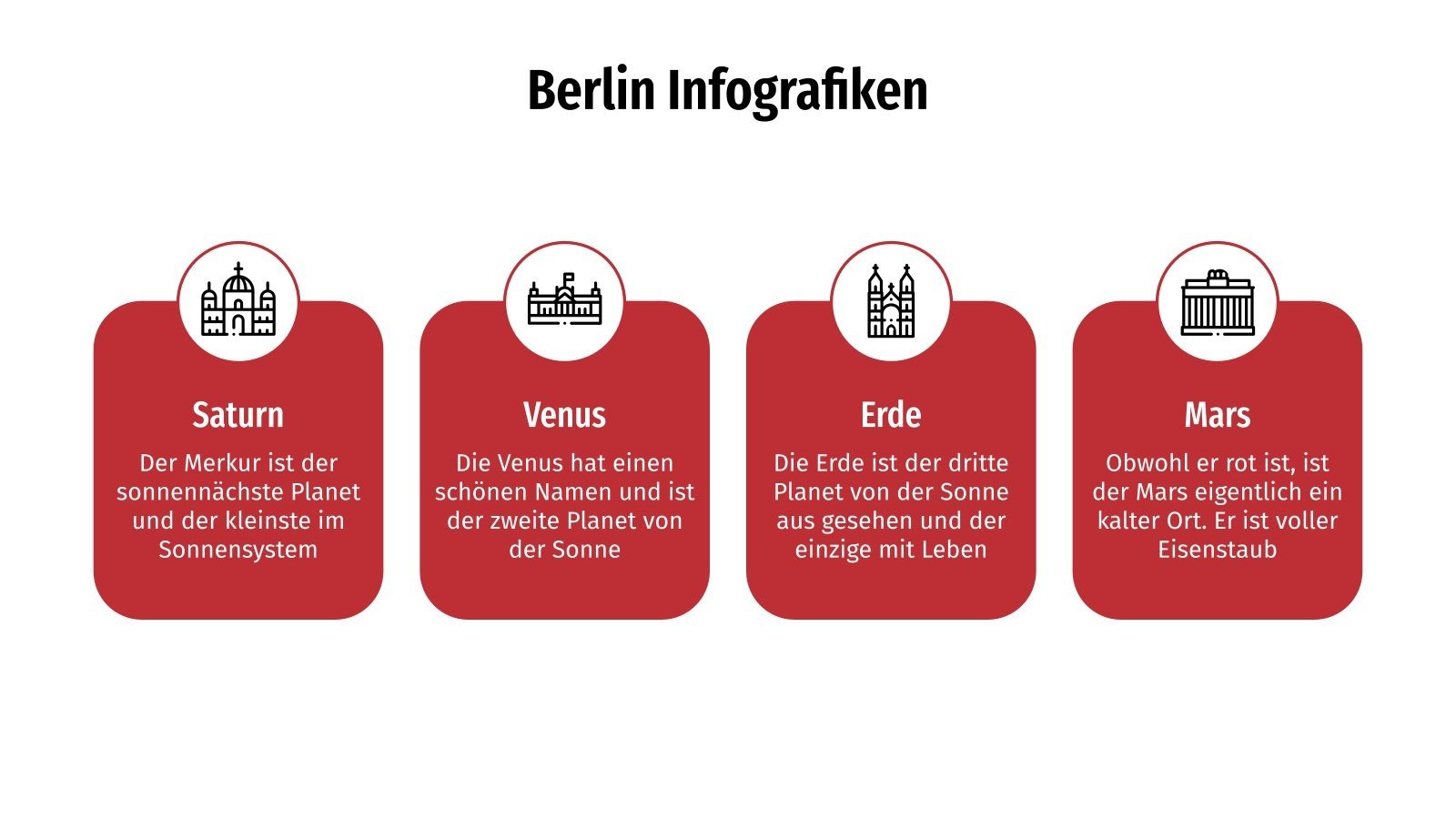 Berlin Infografiken

Saturn

Der Merkur ist der sonnennächste Planet und der kleinste im Sonnensystem

Venus

Die Venus hat einen schönen Namen und ist der zweite Planet von der Sonne

Erde

Die Erde ist der dritte Planet von der Sonne aus gesehen und der einzige mit Leben

Mars

Obwohl er rot ist, ist der Mars eigentlich ein kalter Ort. Er ist voller Eisenstaub