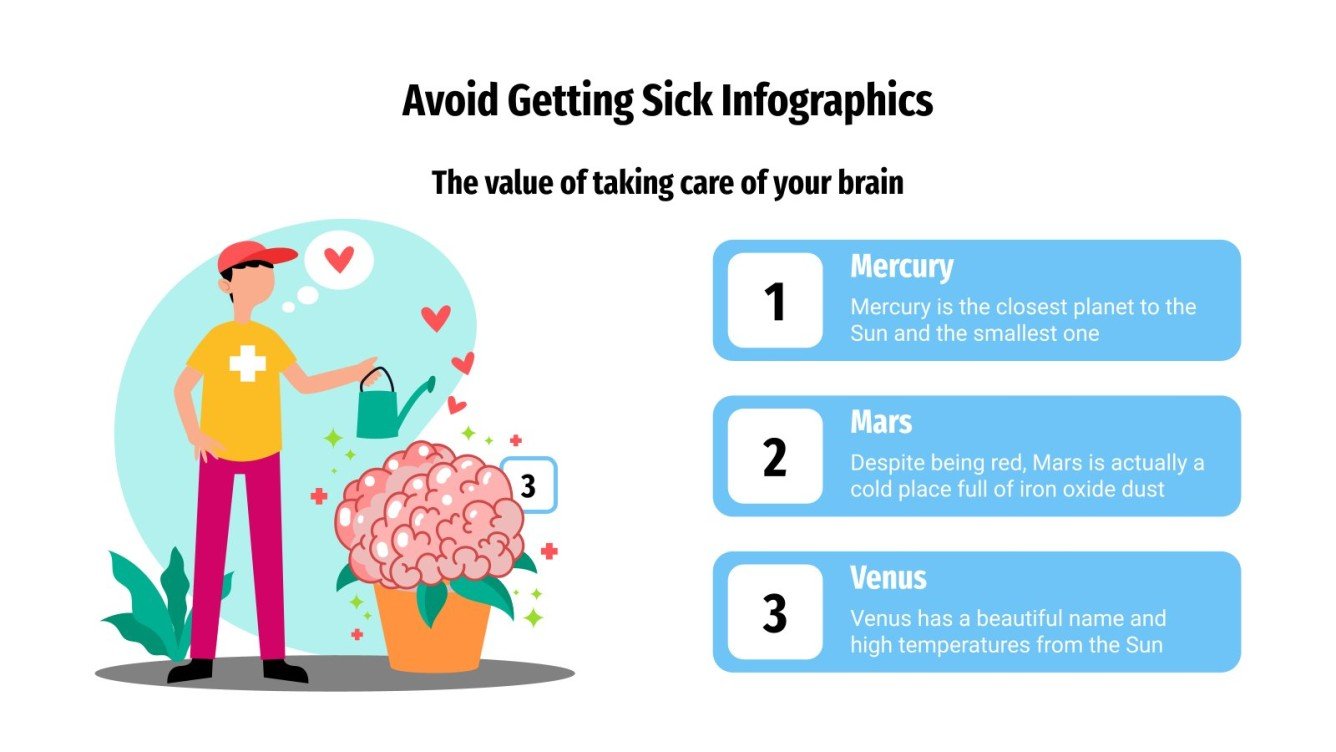 Avoid Getting Sick Infographics

The value of taking care of your brain

3

1
Mercury
Mercury is the closest planet to the Sun and the smallest one

2
Mars
Despite being red, Mars is actually a cold place full of iron oxide dust

3
Venus
Venus has a beautiful name and high temperatures from the Sun