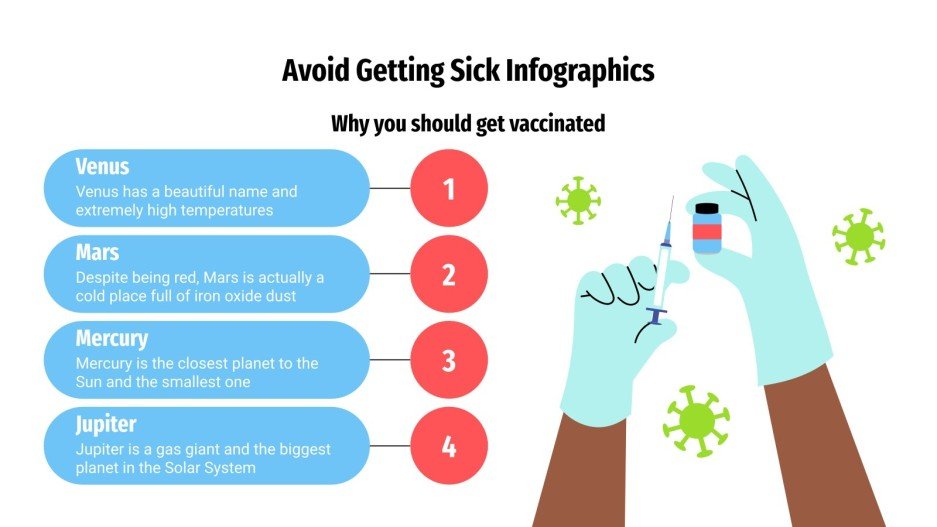 Avoid Getting Sick Infographics

Why you should get vaccinated

Venus
Venus has a beautiful name and extremely high temperatures

1

Mars
Despite being red, Mars is actually a cold place full of iron oxide dust

2

Mercury
Mercury is the closest planet to the Sun and the smallest one

3

Jupiter
Jupiter is a gas giant and the biggest planet in the Solar System

4