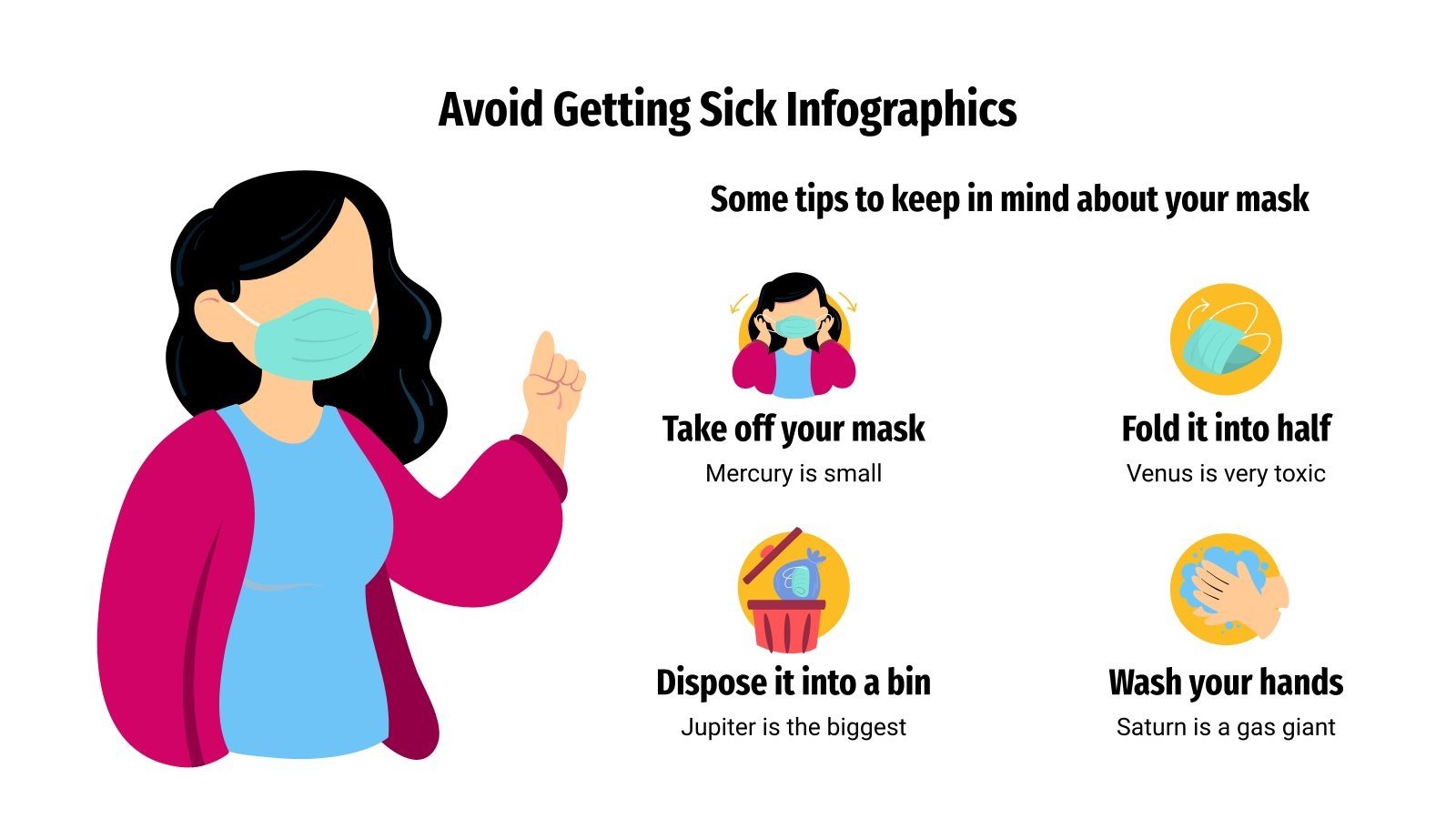 Avoid Getting Sick Infographics

Some tips to keep in mind about your mask

Take off your mask
Mercury is small

Fold it into half
Venus is very toxic

Dispose it into a bin
Jupiter is the biggest

Wash your hands
Saturn is a gas giant