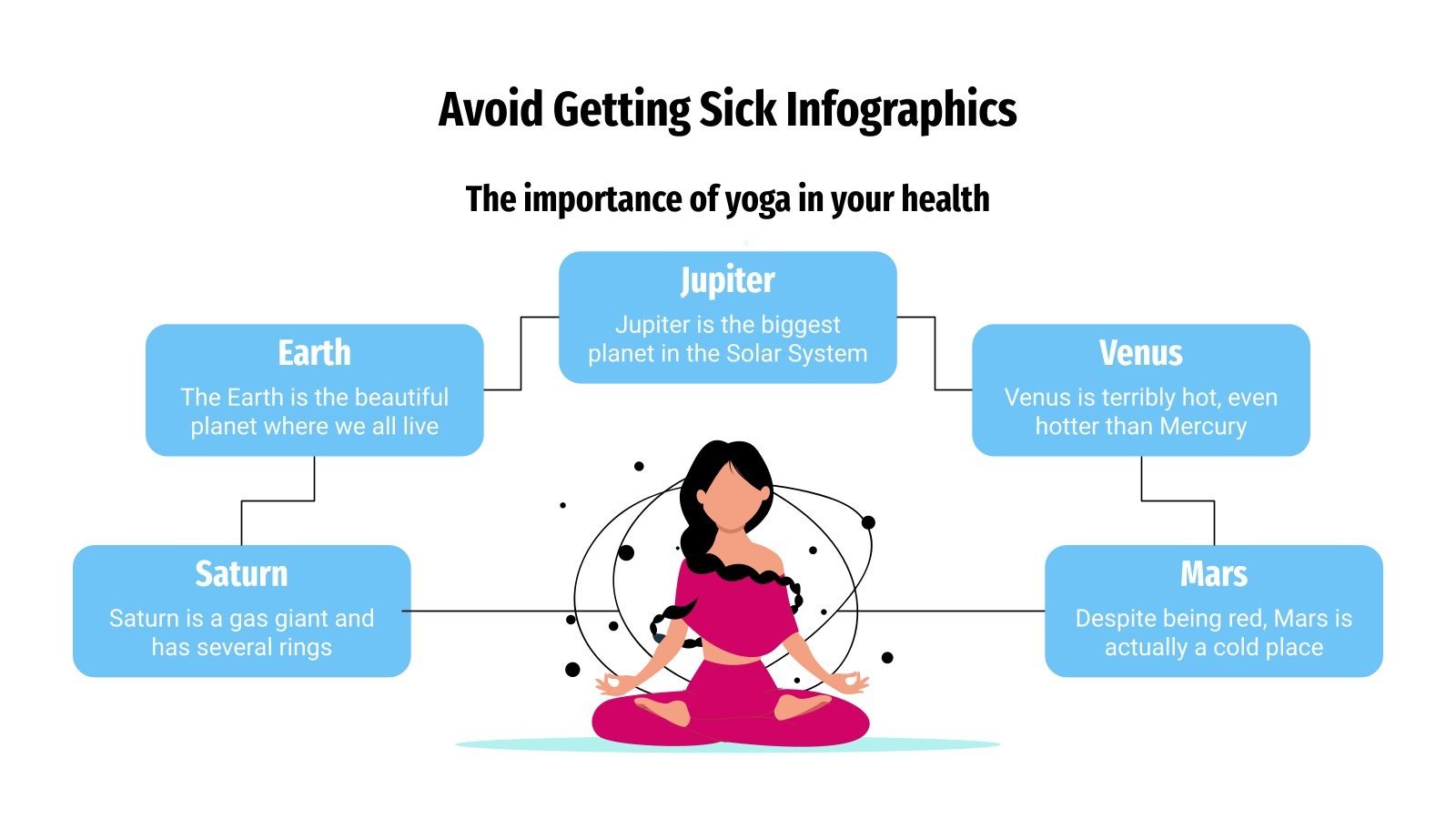 Avoid Getting Sick Infographics

The importance of yoga in your health

Jupiter
Jupiter is the biggest planet in the Solar System

Earth
The Earth is the beautiful planet where we all live

Venus
Venus is terribly hot, even hotter than Mercury

Saturn
Saturn is a gas giant and has several rings

Mars
Despite being red, Mars is actually a cold place