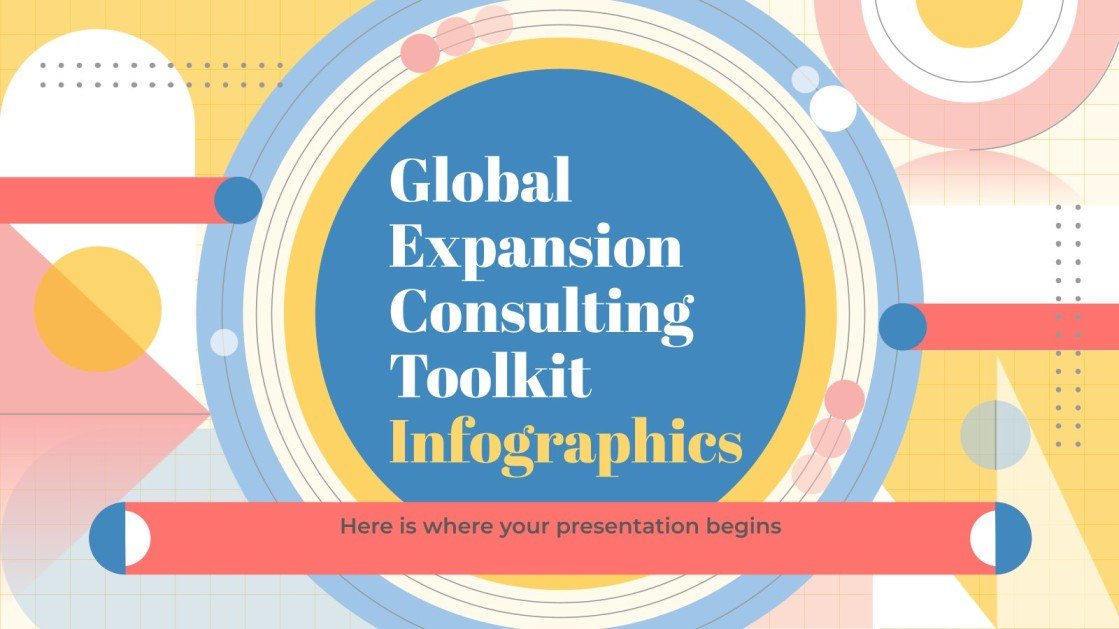 Global Expansion Consulting Toolkit Infographics

Here is where your presentation begins