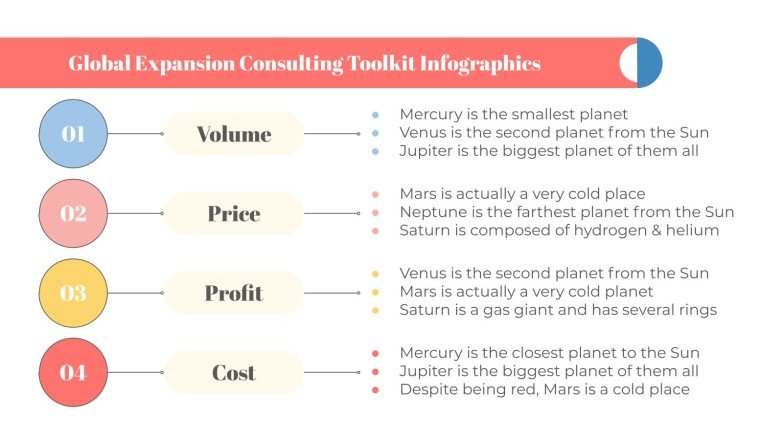 Global Expansion Consulting Toolkit Infographics

01

Volume

- Mercury is the smallest planet
- Venus is the second planet from the Sun
- Jupiter is the biggest planet of them all

02

Price

- Mars is actually a very cold place
- Neptune is the farthest planet from the Sun
- Saturn is composed of hydrogen & helium

03

Profit

- Venus is the second planet from the Sun
- Mars is actually a very cold planet
- Saturn is a gas giant and has several rings

04

Cost

- Mercury is the closest planet to the Sun
- Jupiter is the biggest planet of them all
- Despite being red, Mars is a cold place