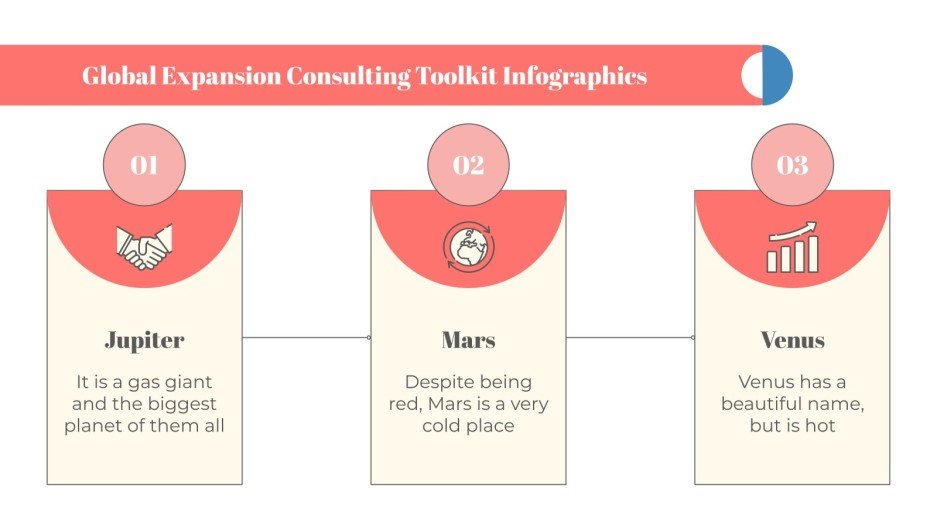 Global Expansion Consulting Toolkit Infographics

01

Jupiter

It is a gas giant and the biggest planet of them all

02

Mars

Despite being red, Mars is a very cold place

03

Venus

Venus has a beautiful name, but is hot