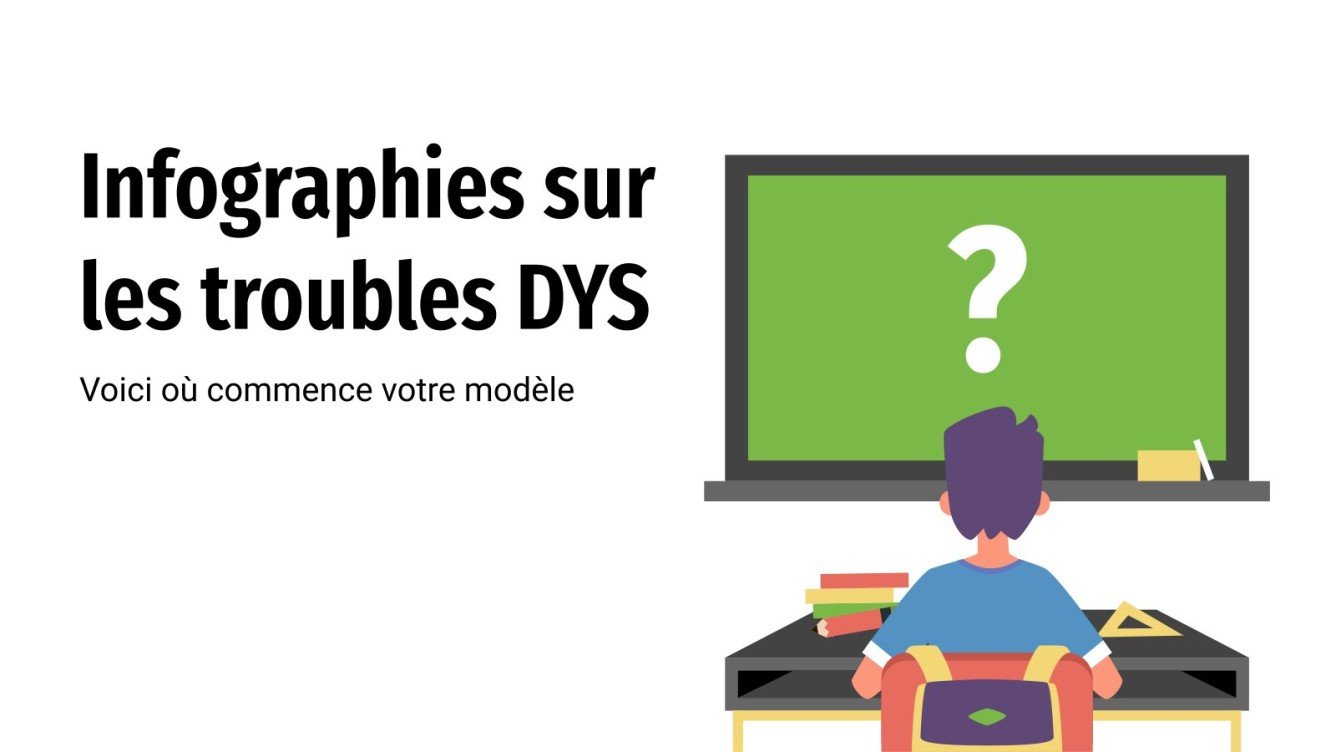 Infographies sur les troubles DYS

Voici où commence votre modèle

?