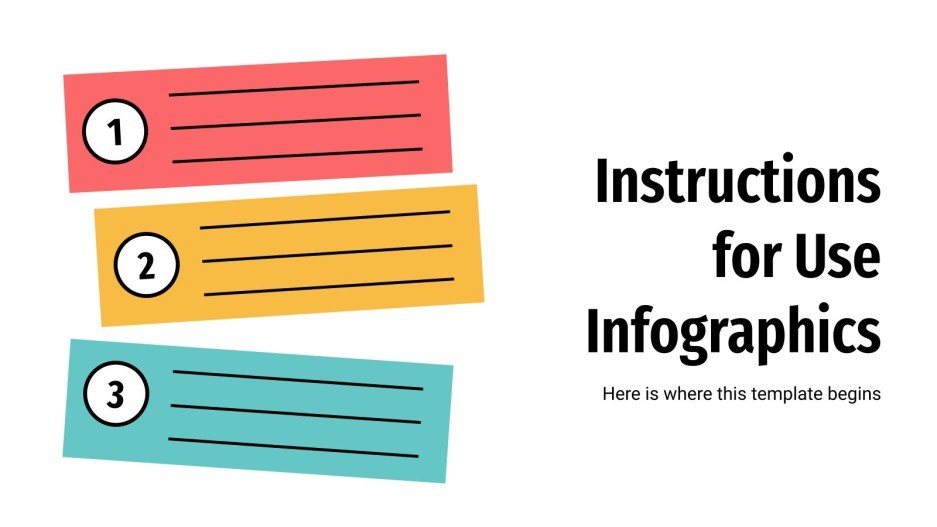 1

2

3

Instructions for Use Infographics

Here is where this template begins