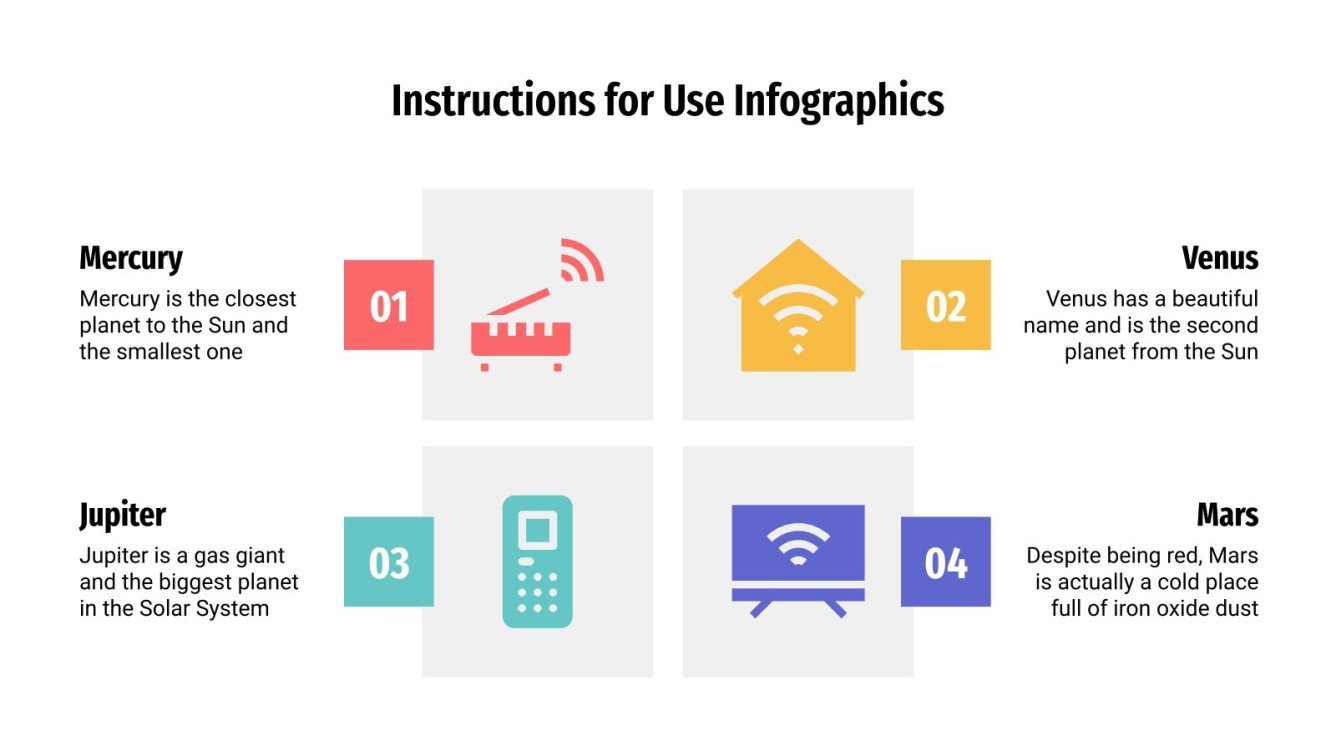 Instructions for Use Infographics

Mercury

Mercury is the closest planet to the Sun and the smallest one

01

02

Venus

Venus has a beautiful name and is the second planet from the Sun

Jupiter

Jupiter is a gas giant and the biggest planet in the Solar System

03

04

Mars

Despite being red, Mars is actually a cold place full of iron oxide dust