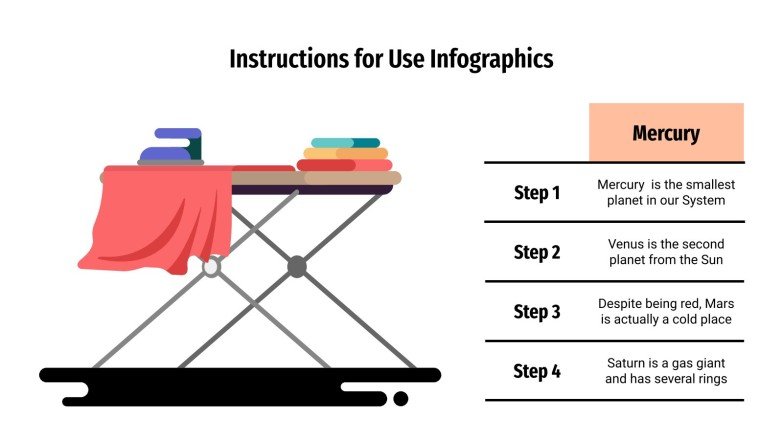 Instructions for Use Infographics

| | Mercury |
|---|---|
| Step 1 | Mercury  is the smallest planet in our System |
| Step 2 | Venus is the second planet from the Sun |
| Step 3 | Despite being red, Mars is actually a cold place |
| Step 4 | Saturn is a gas giant and has several rings |