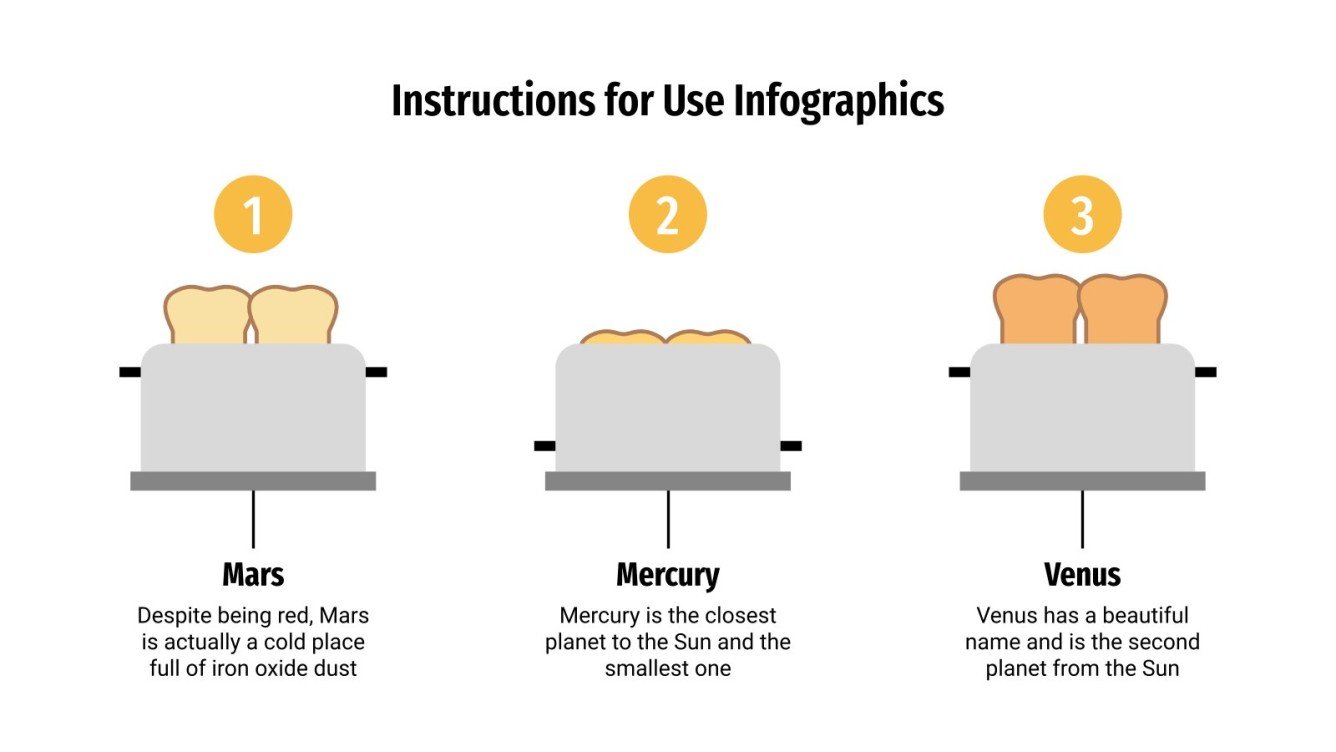 Instructions for Use Infographics

1

Mars

Despite being red, Mars is actually a cold place full of iron oxide dust

2

Mercury

Mercury is the closest planet to the Sun and the smallest one

3

Venus

Venus has a beautiful name and is the second planet from the Sun