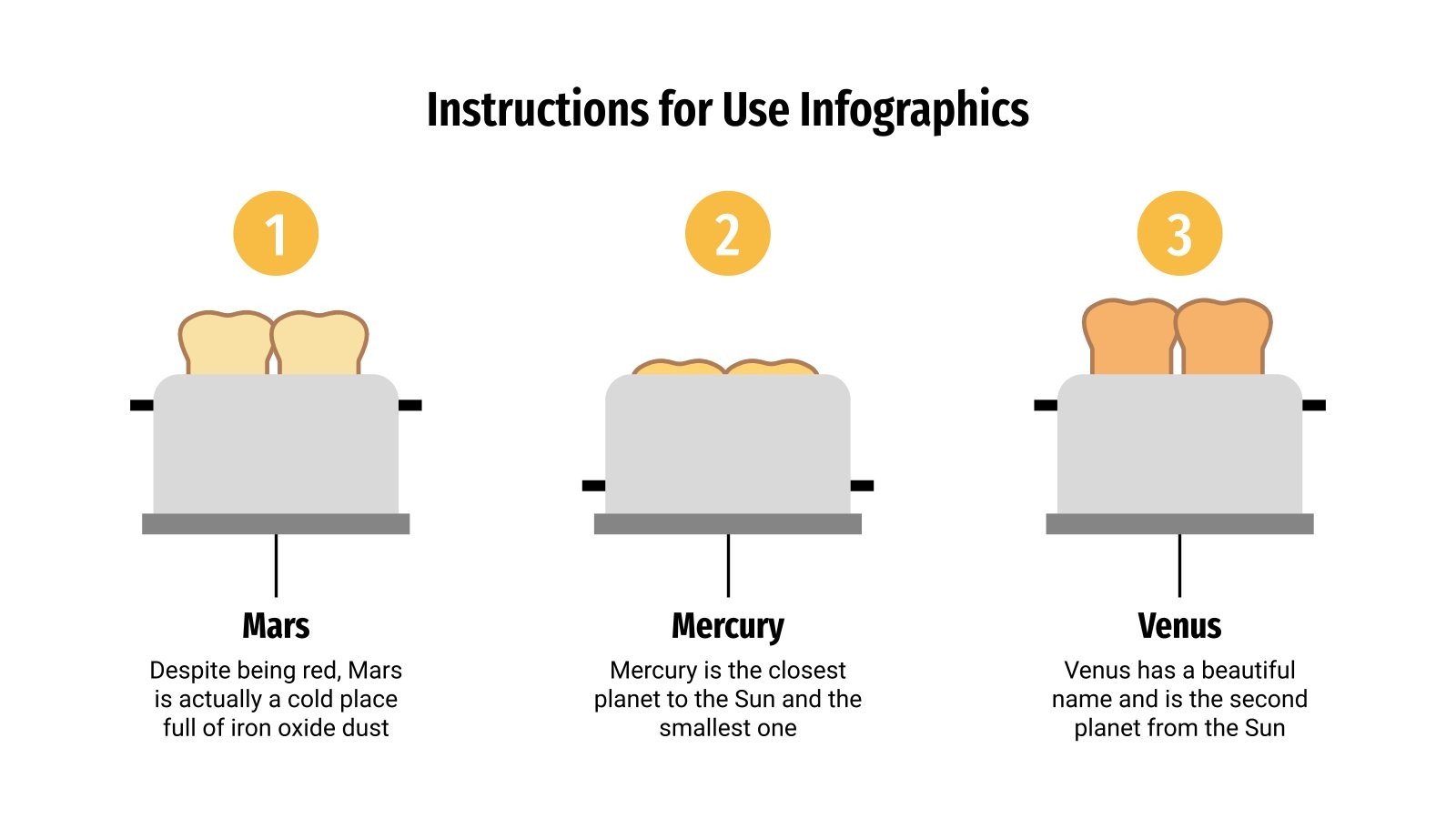 Instructions for Use Infographics

1

Mars

Despite being red, Mars is actually a cold place full of iron oxide dust

2

Mercury

Mercury is the closest planet to the Sun and the smallest one

3

Venus

Venus has a beautiful name and is the second planet from the Sun