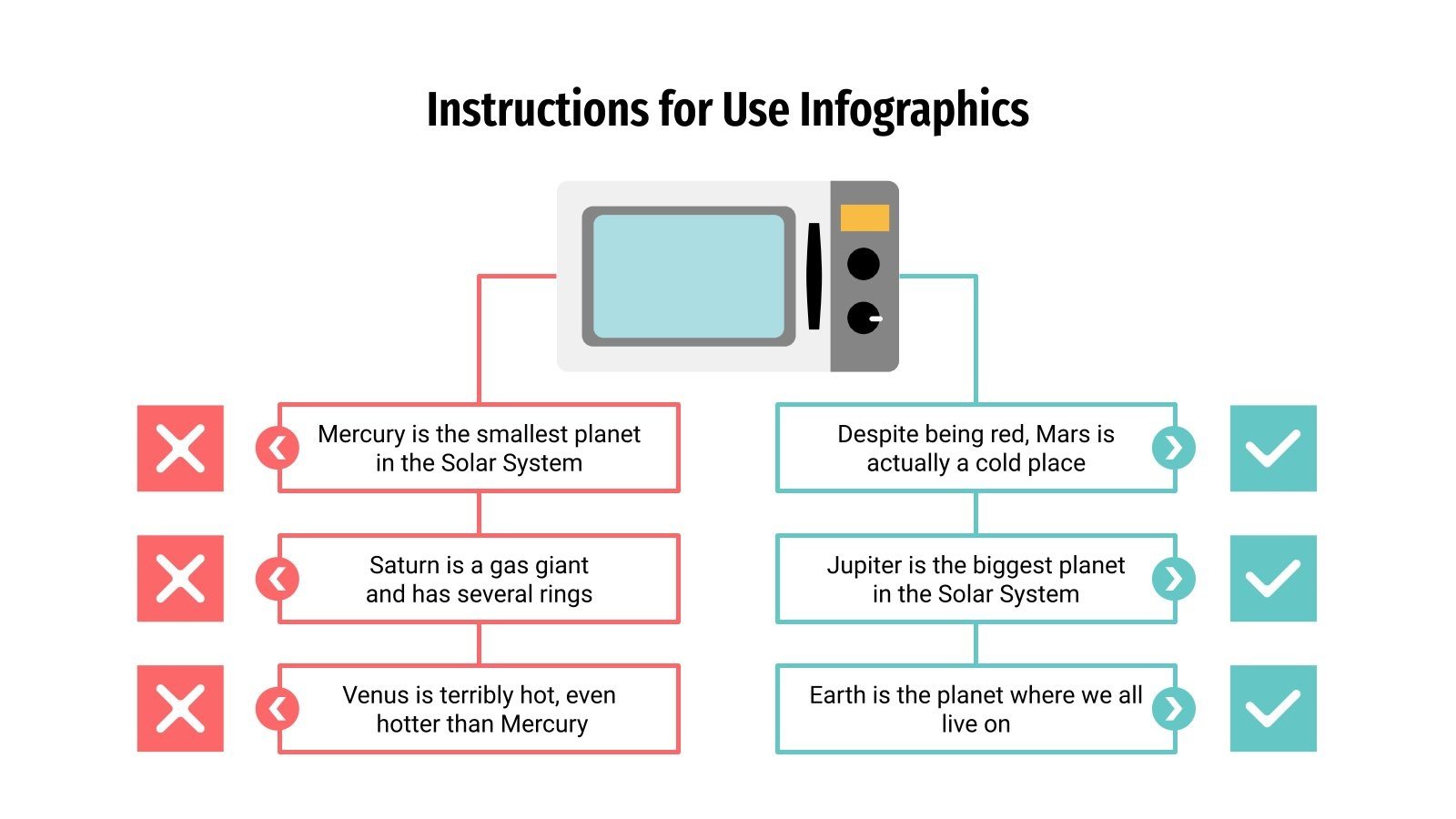 Instructions for Use Infographics

Mercury is the smallest planet in the Solar System

Saturn is a gas giant and has several rings

Venus is terribly hot, even hotter than Mercury

Despite being red, Mars is actually a cold place

Jupiter is the biggest planet in the Solar System

Earth is the planet where we all live on