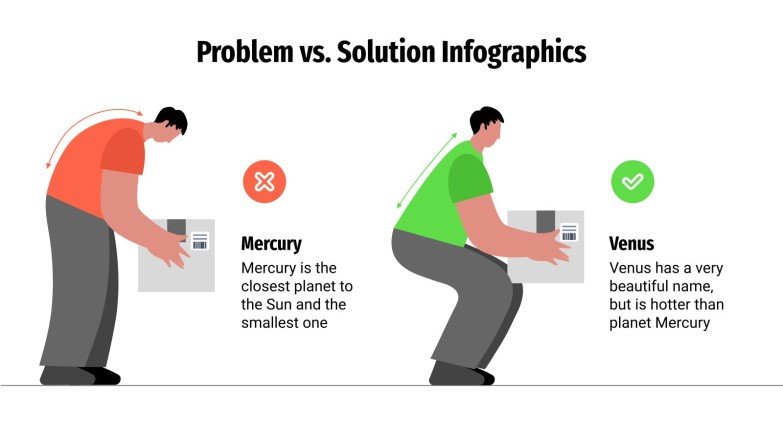 Problem vs. Solution Infographics

Mercury

Mercury is the closest planet to the Sun and the smallest one

Venus

Venus has a very beautiful name, but is hotter than planet Mercury