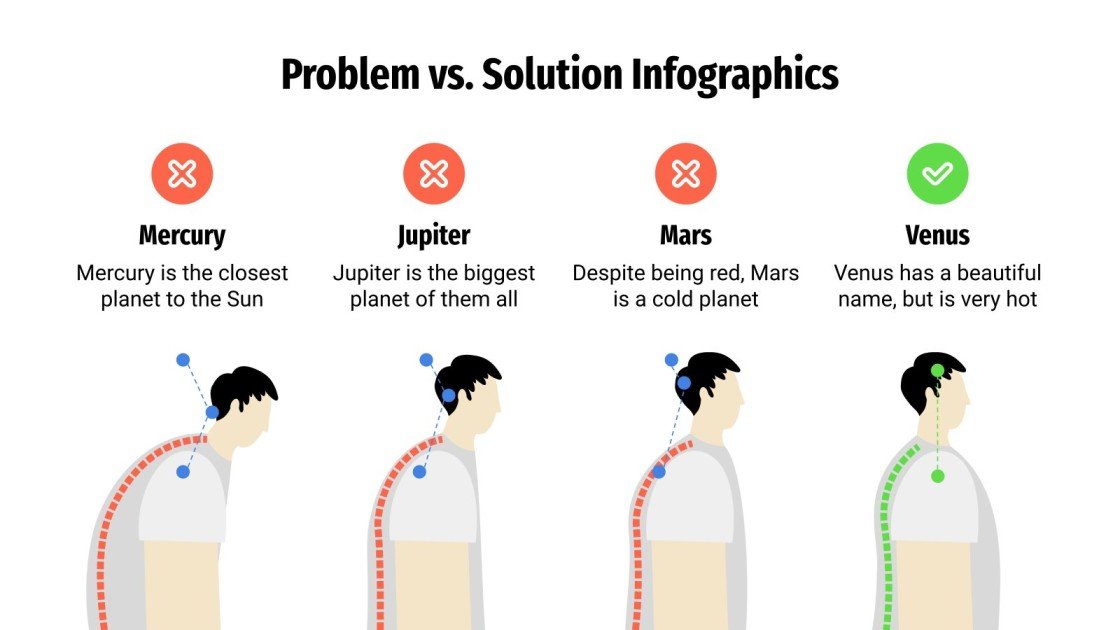 Problem vs. Solution Infographics

Mercury
Mercury is the closest planet to the Sun

Jupiter
Jupiter is the biggest planet of them all

Mars
Despite being red, Mars is a cold planet

Venus
Venus has a beautiful name, but is very hot