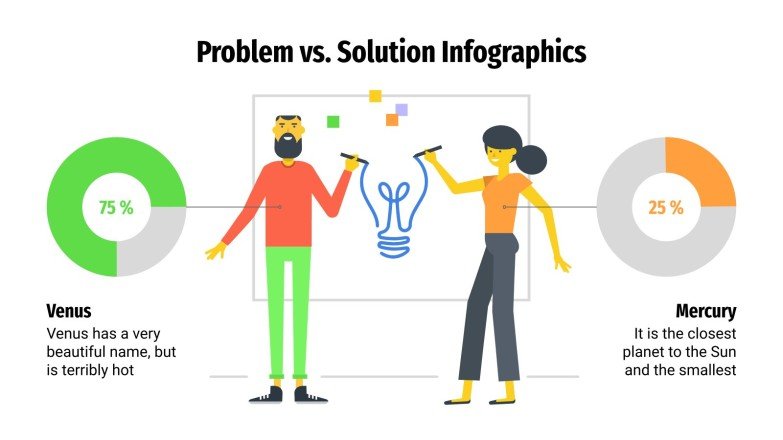 Problem vs. Solution Infographics

75 %

Venus

Venus has a very beautiful name, but is terribly hot

25 %

Mercury

It is the closest planet to the Sun and the smallest