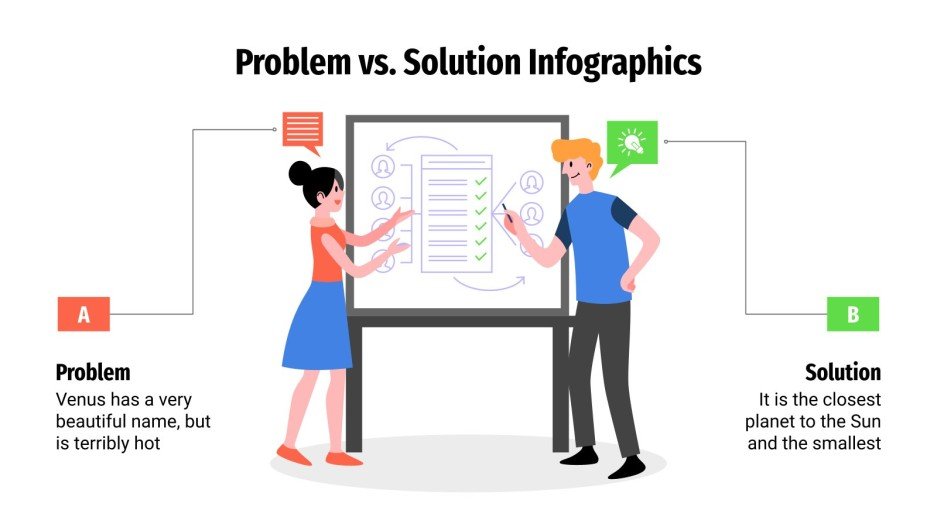 Problem vs. Solution Infographics

A

Problem
Venus has a very beautiful name, but is terribly hot

B

Solution
It is the closest planet to the Sun and the smallest