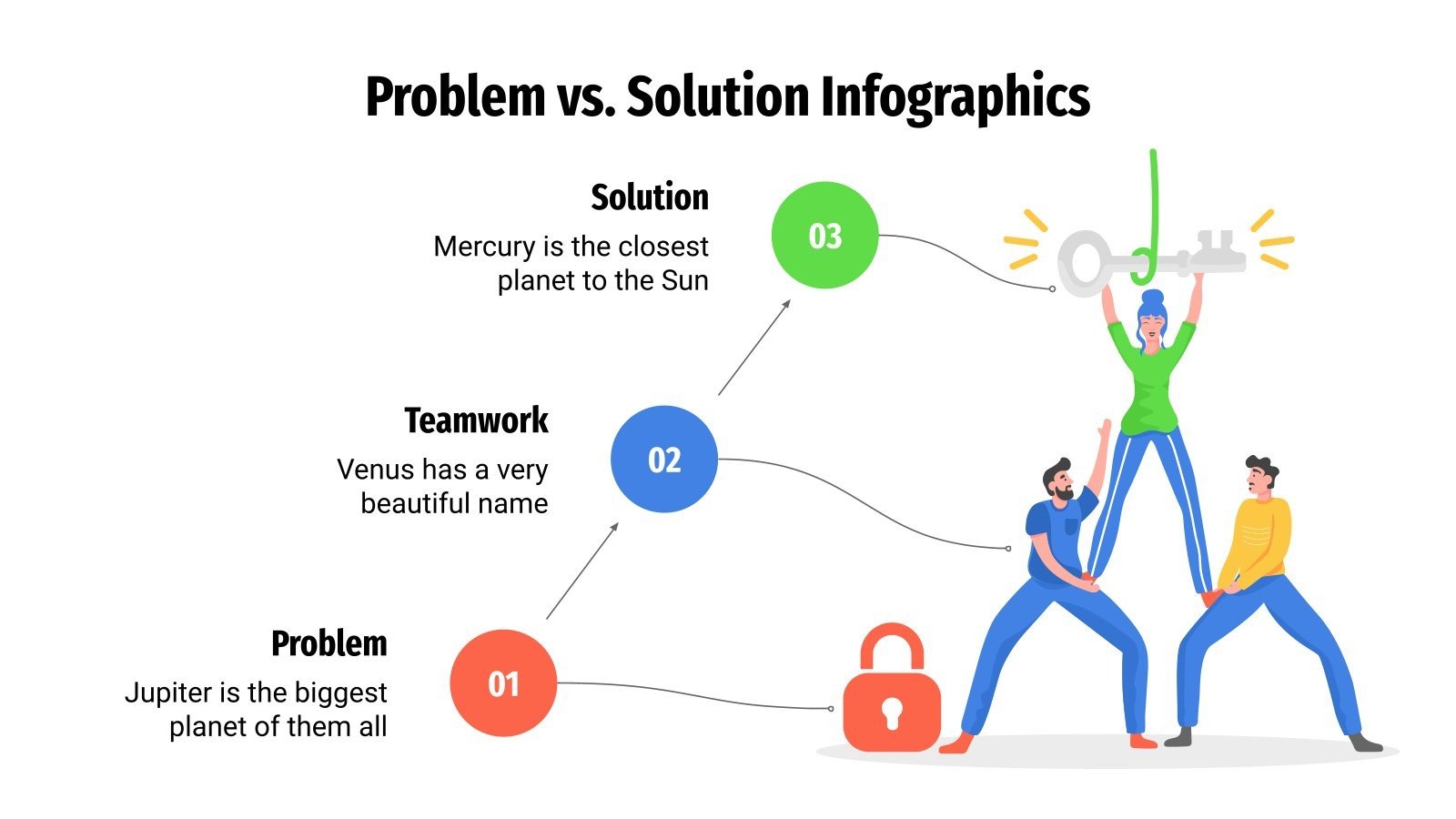 Problem vs. Solution Infographics

Solution

Mercury is the closest planet to the Sun

03

Teamwork

Venus has a very beautiful name

02

Problem

Jupiter is the biggest planet of them all

01