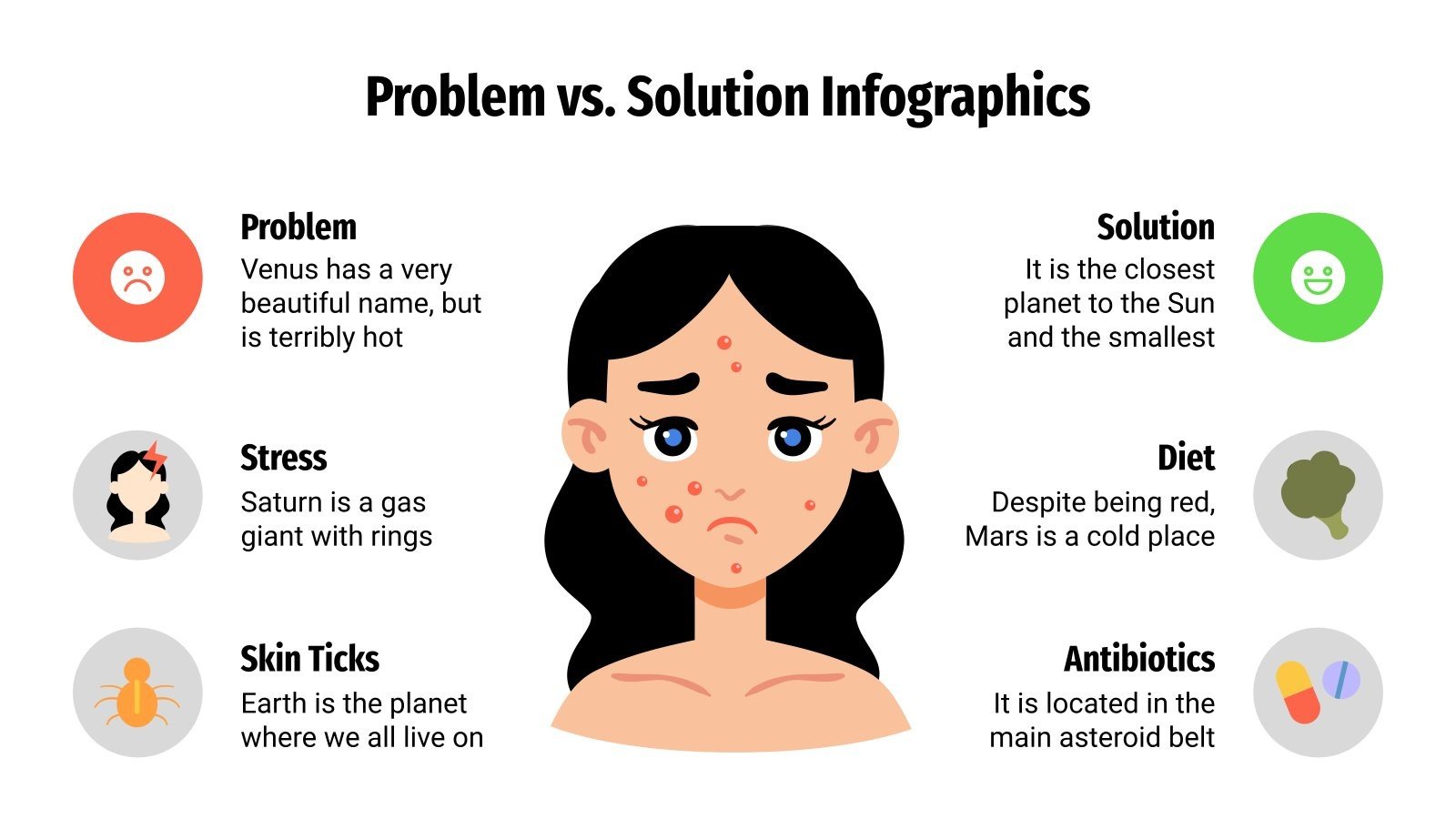 Problem vs. Solution Infographics

Problem
Venus has a very beautiful name, but is terribly hot

Stress
Saturn is a gas giant with rings

Skin Ticks
Earth is the planet where we all live on

Solution
It is the closest planet to the Sun and the smallest

Diet
Despite being red, Mars is a cold place

Antibiotics
It is located in the main asteroid belt