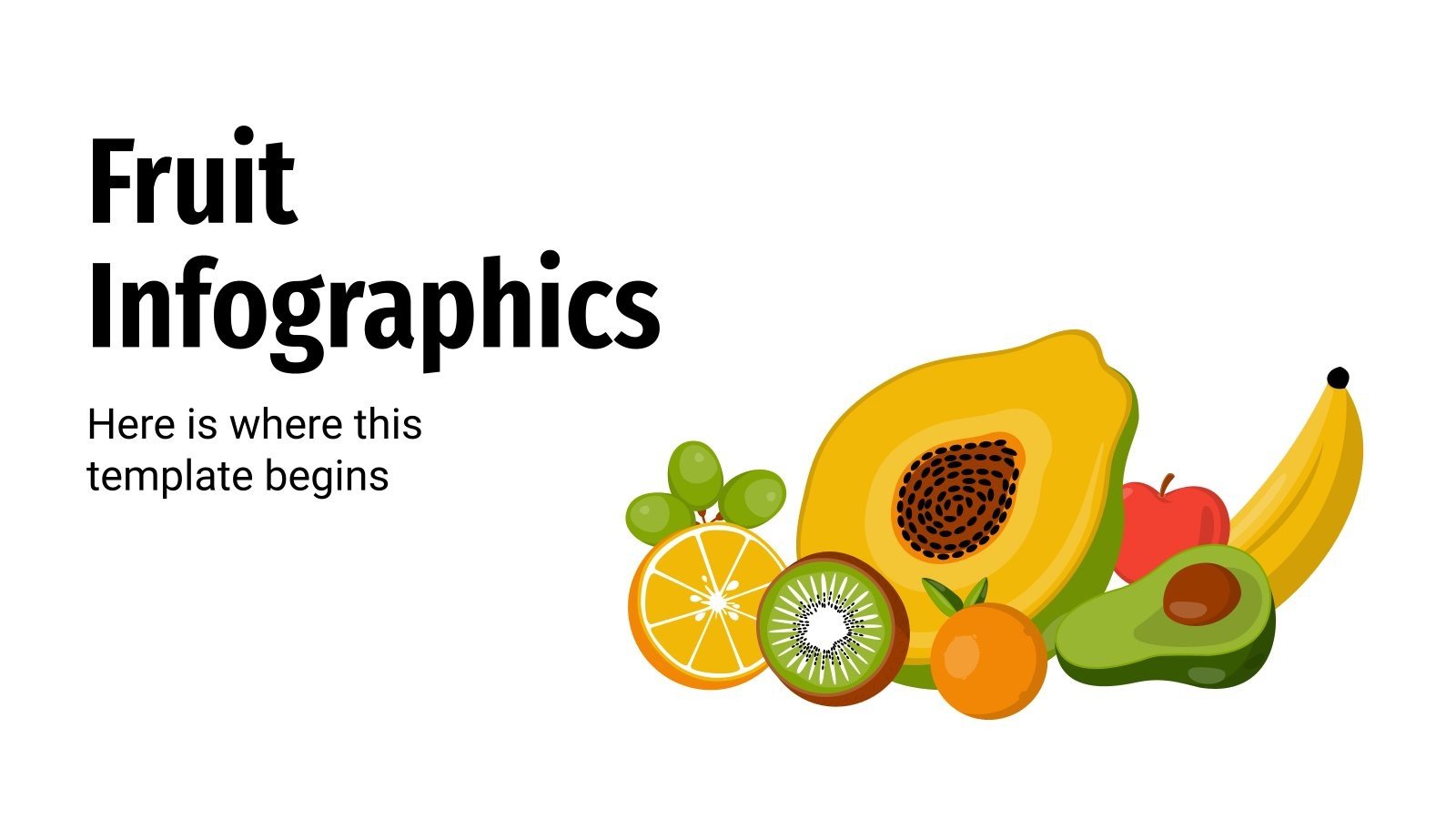 Fruit Infographics

Here is where this template begins