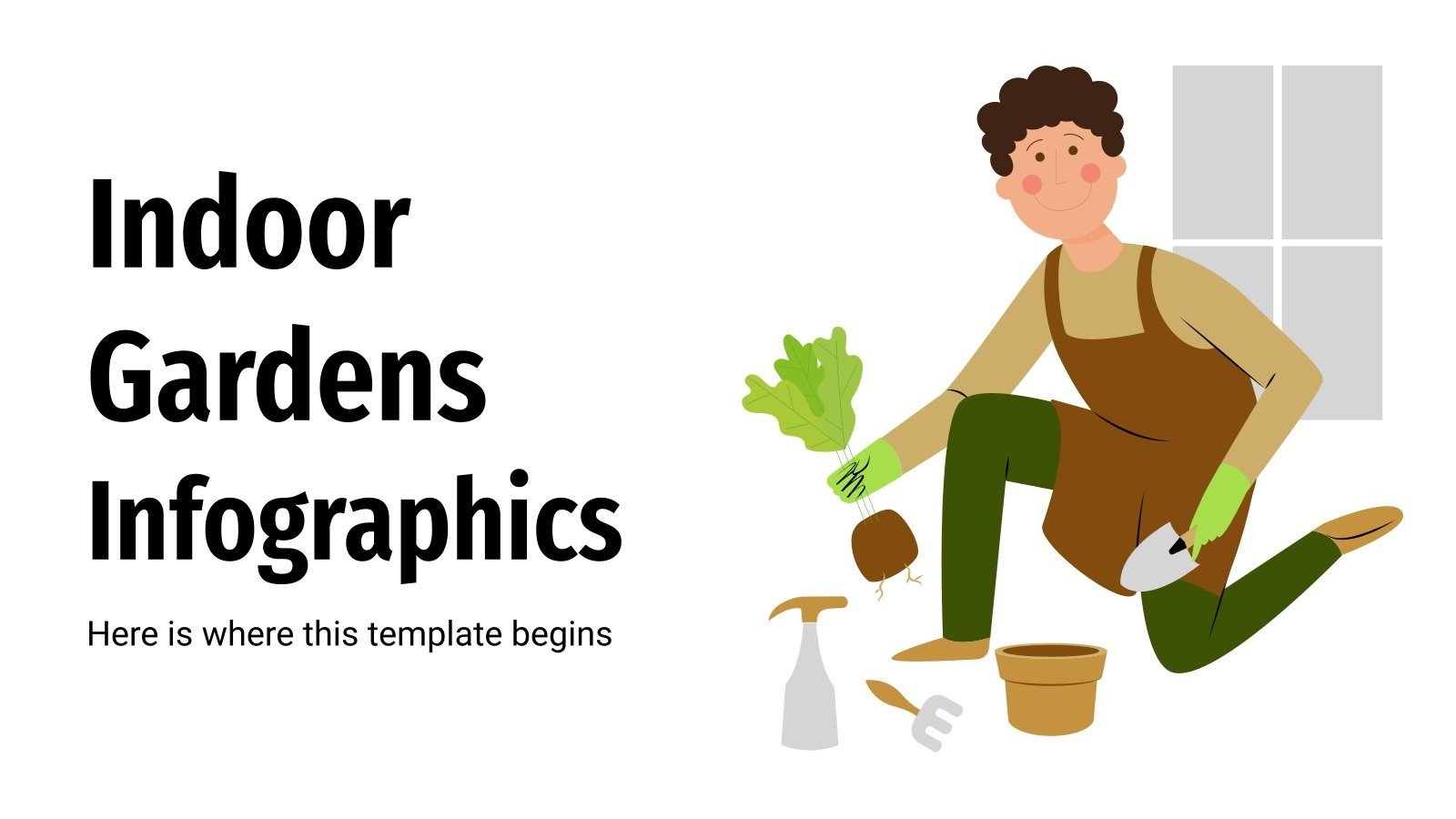 Indoor Gardens Infographics

Here is where this template begins