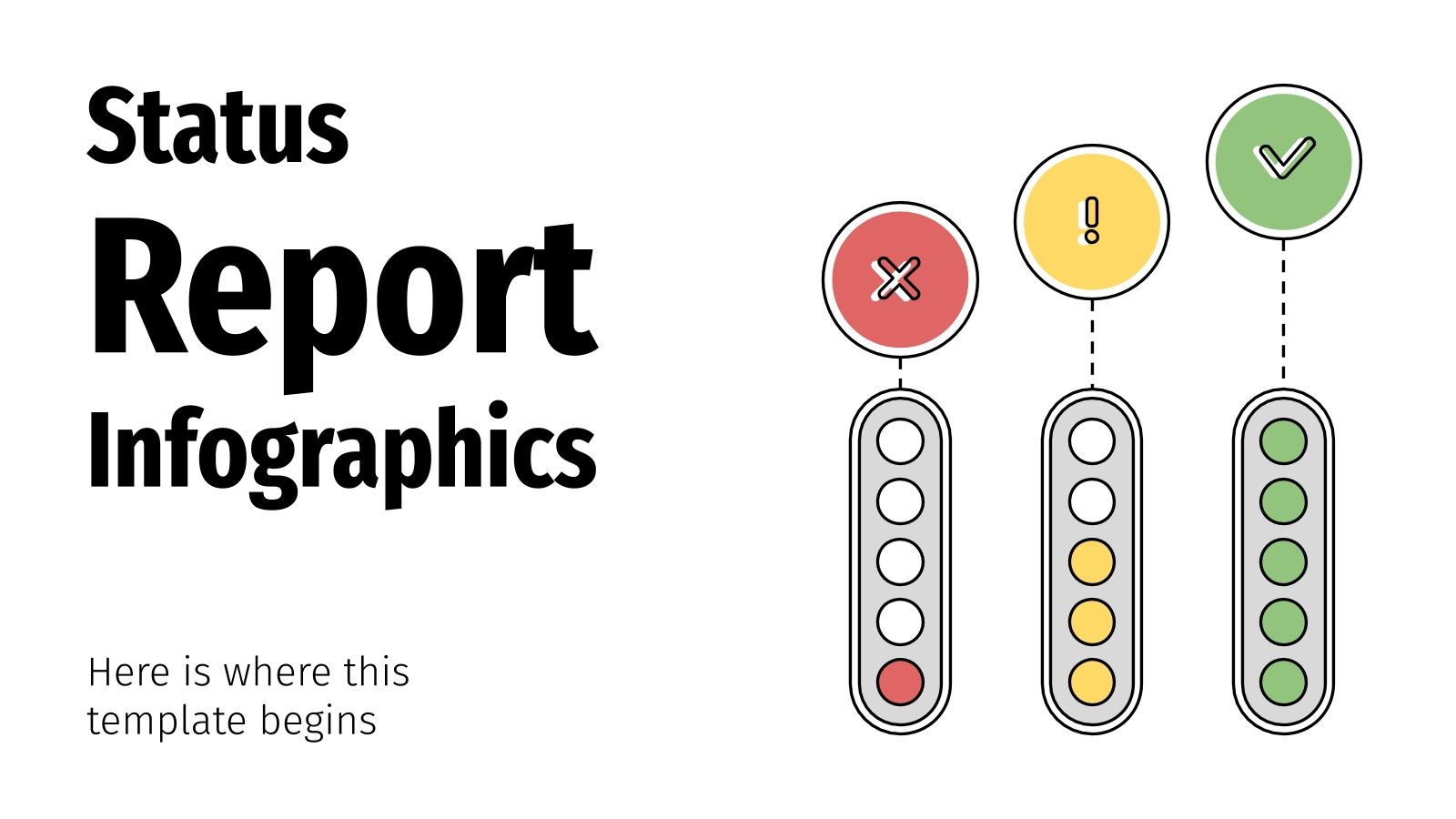 Status
Report
Infographics

Here is where this template begins