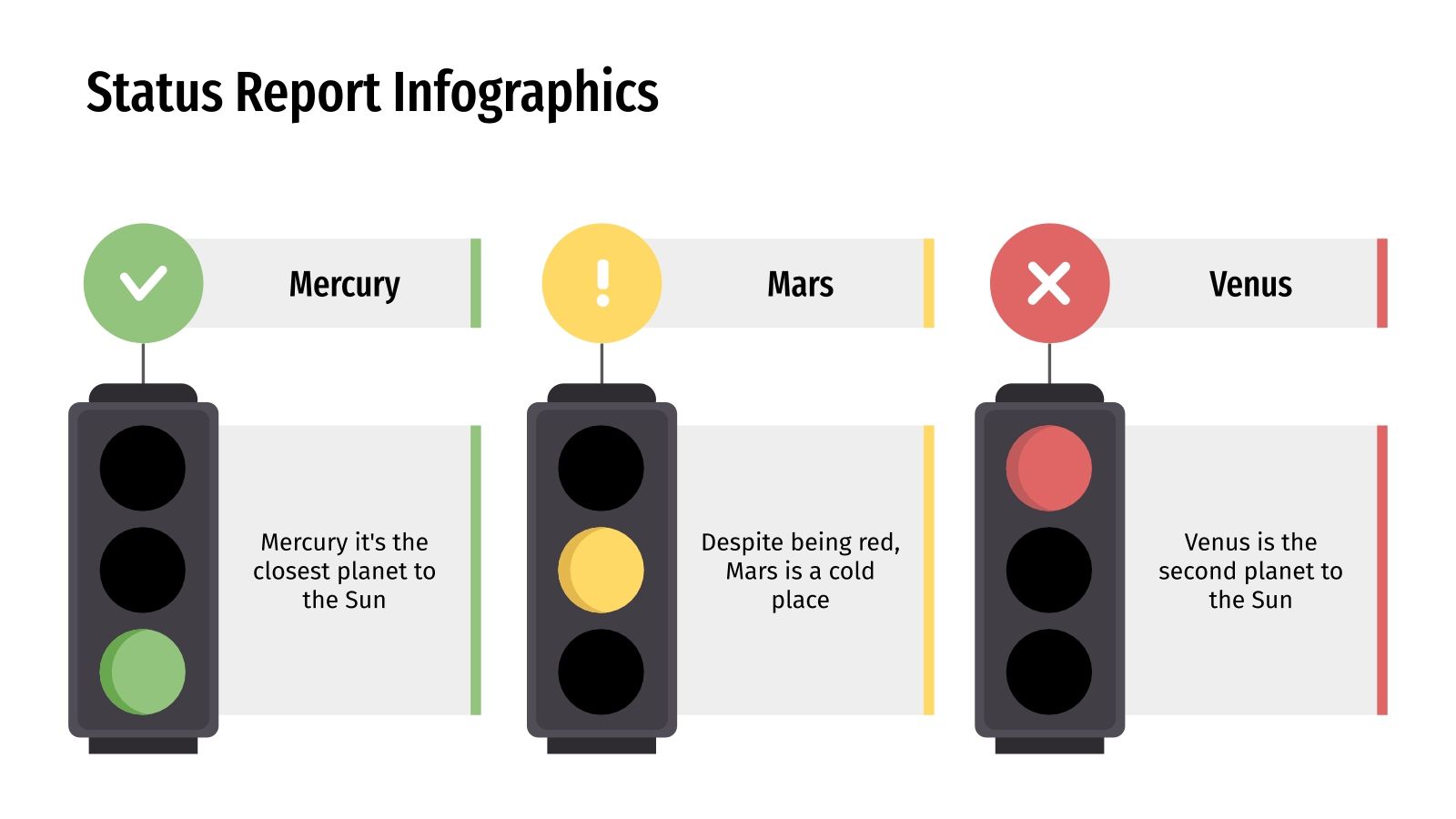 Status Report Infographics

Mercury

Mercury it's the closest planet to the Sun

Mars

Despite being red, Mars is a cold place

Venus

Venus is the second planet to the Sun