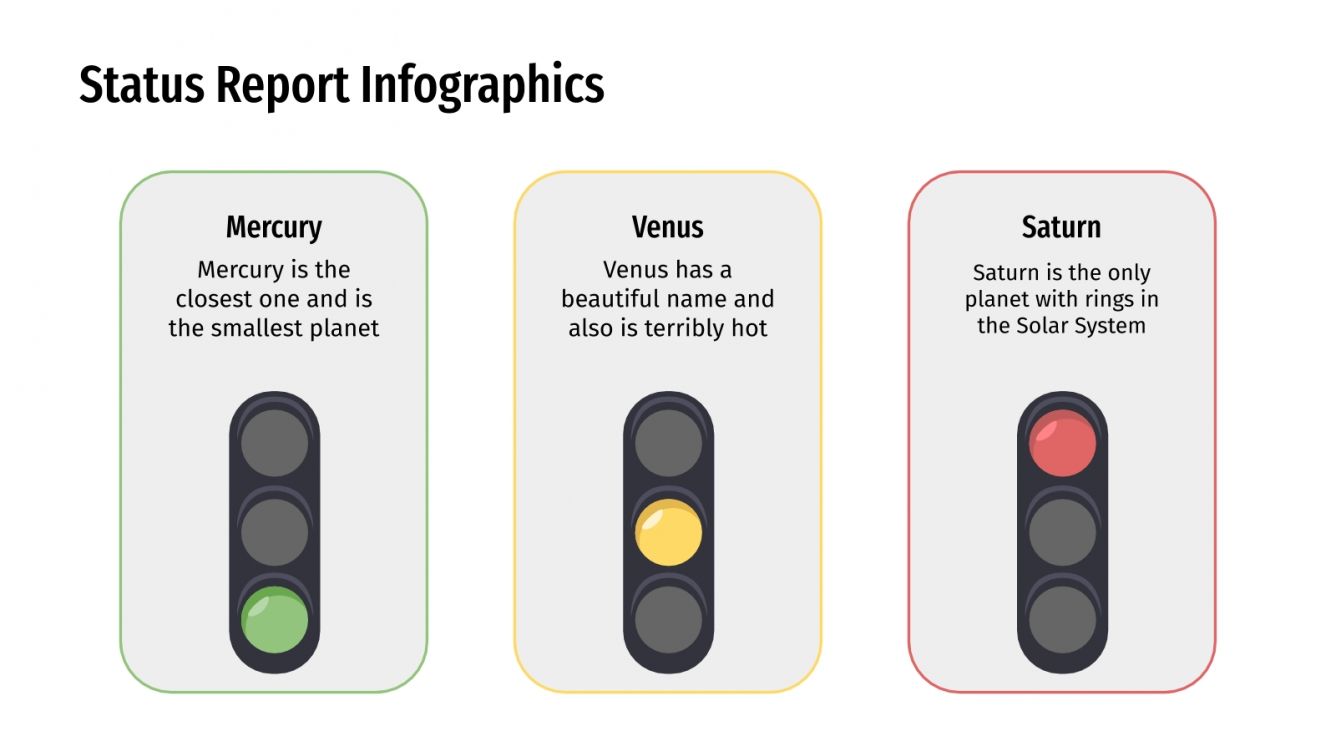 Status Report Infographics

Mercury

Mercury is the closest one and is the smallest planet

Venus

Venus has a beautiful name and also is terribly hot

Saturn

Saturn is the only planet with rings in the Solar System