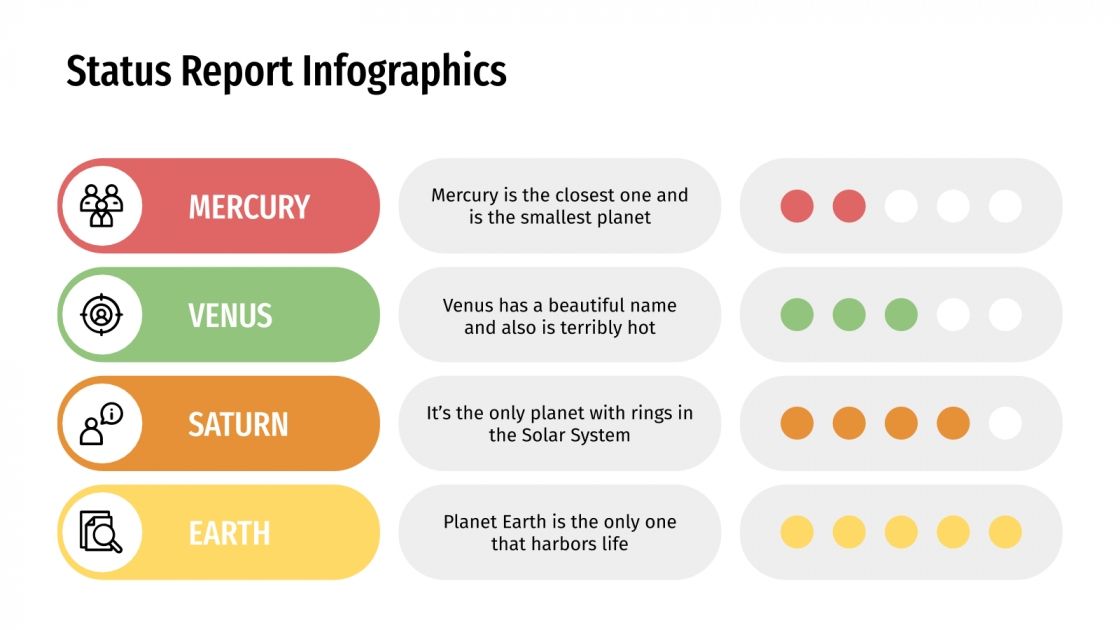 Status Report Infographics

MERCURY

Mercury is the closest one and is the smallest planet

VENUS

Venus has a beautiful name and also is terribly hot

SATURN

It's the only planet with rings in the Solar System

EARTH

Planet Earth is the only one that harbors life