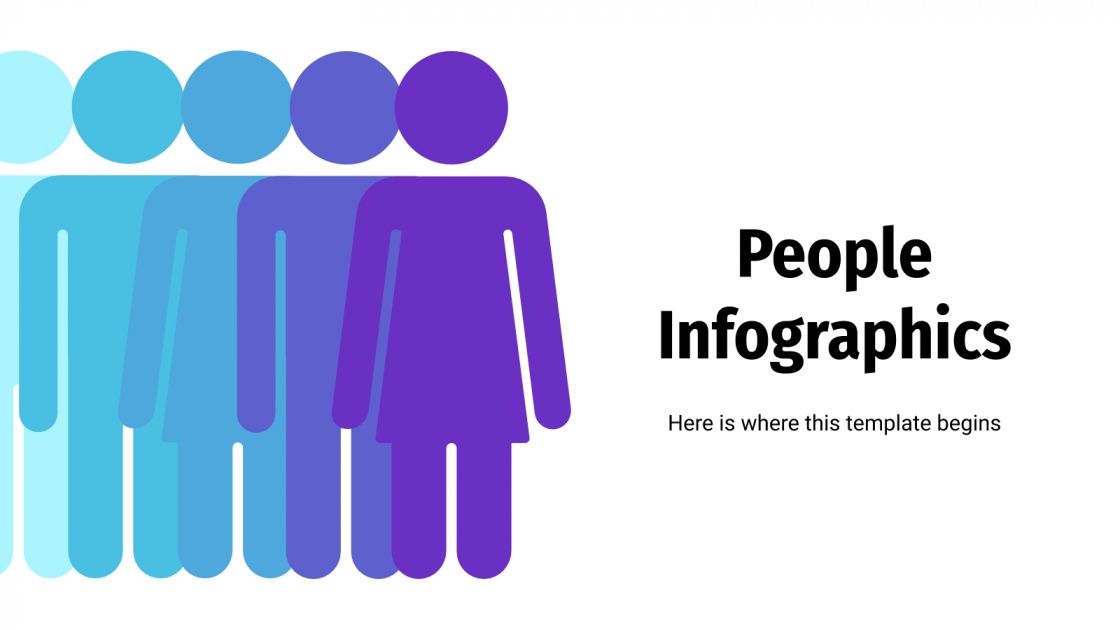 People Infographics

Here is where this template begins