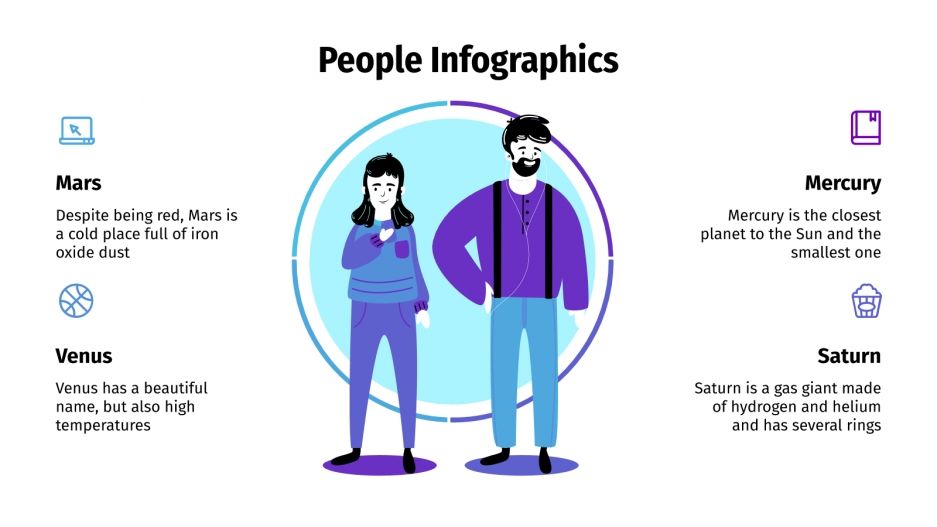 People Infographics

Mars

Despite being red, Mars is a cold place full of iron oxide dust

Venus

Venus has a beautiful name, but also high temperatures

Mercury

Mercury is the closest planet to the Sun and the smallest one

Saturn

Saturn is a gas giant made of hydrogen and helium and has several rings