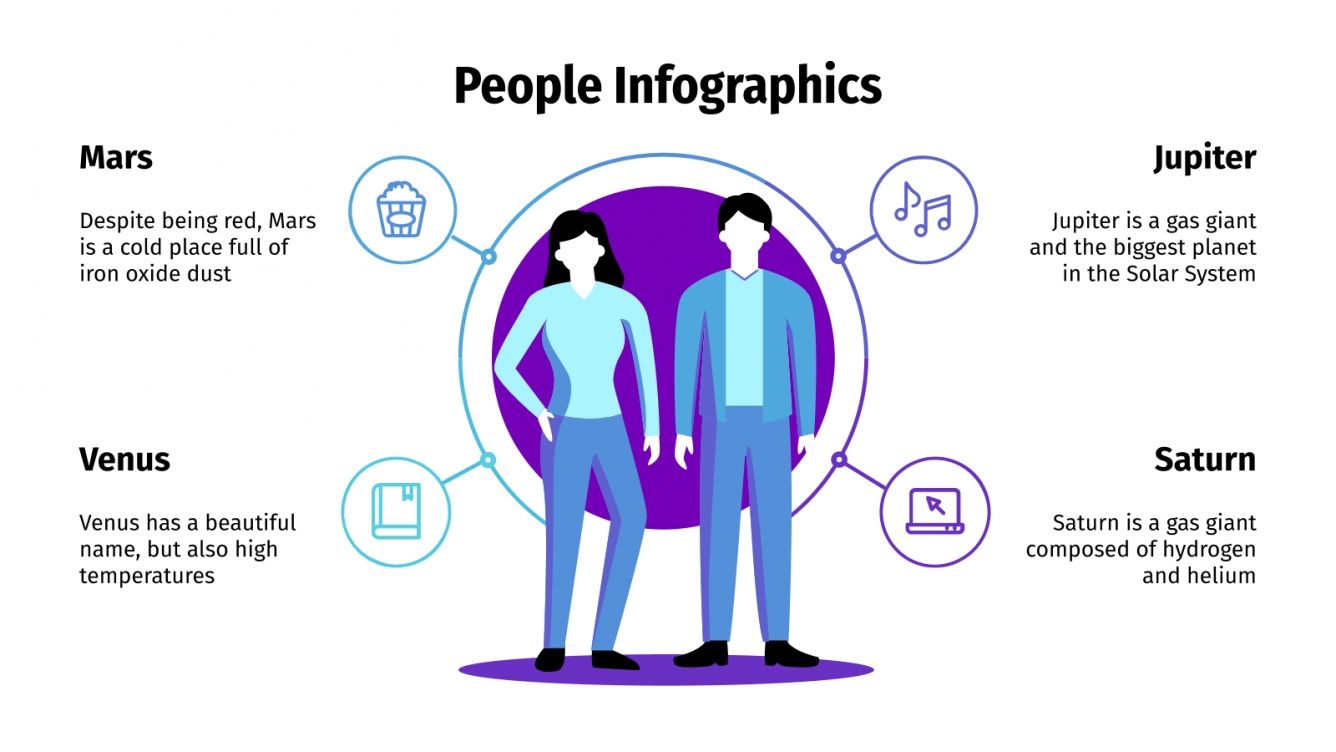 People Infographics

Mars

Despite being red, Mars is a cold place full of iron oxide dust

Venus

Venus has a beautiful name, but also high temperatures

Jupiter

Jupiter is a gas giant and the biggest planet in the Solar System

Saturn

Saturn is a gas giant composed of hydrogen and helium