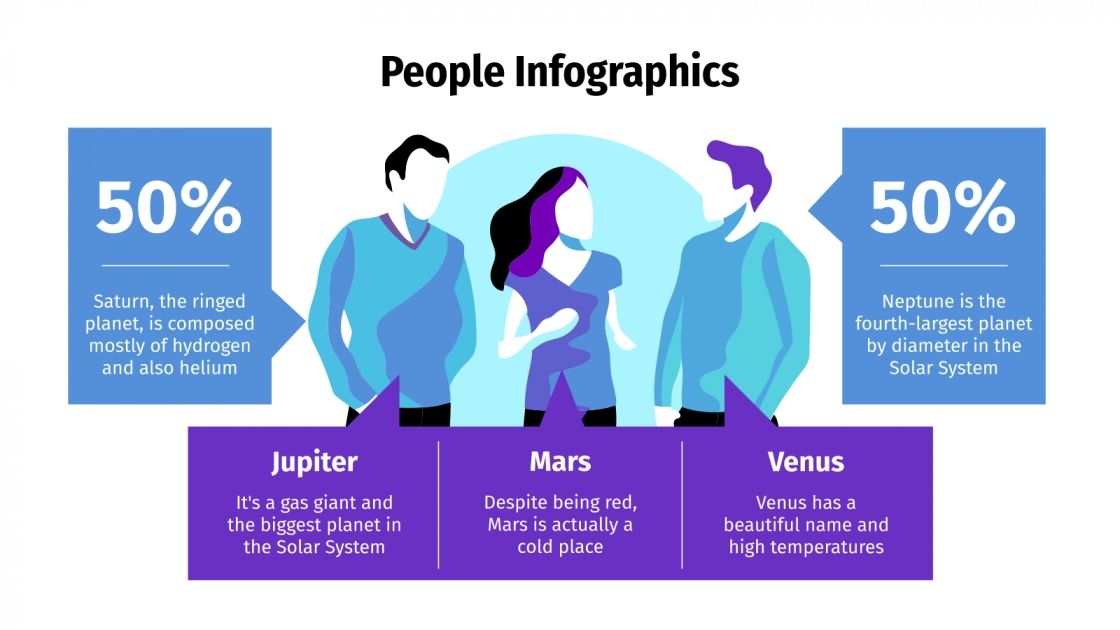 People Infographics

50%

Saturn, the ringed planet, is composed mostly of hydrogen and also helium

50%

Neptune is the fourth-largest planet by diameter in the Solar System

Jupiter

It's a gas giant and the biggest planet in the Solar System

Mars

Despite being red, Mars is actually a cold place

Venus

Venus has a beautiful name and high temperatures