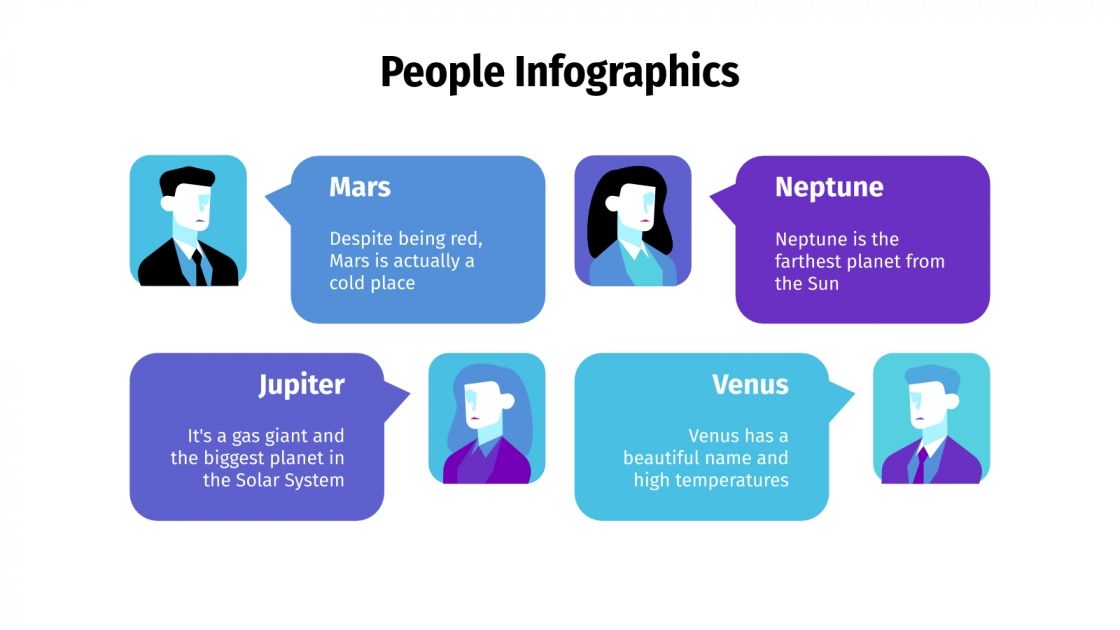 People Infographics

Mars

Despite being red, Mars is actually a cold place

Neptune

Neptune is the farthest planet from the Sun

Jupiter

It's a gas giant and the biggest planet in the Solar System

Venus

Venus has a beautiful name and high temperatures