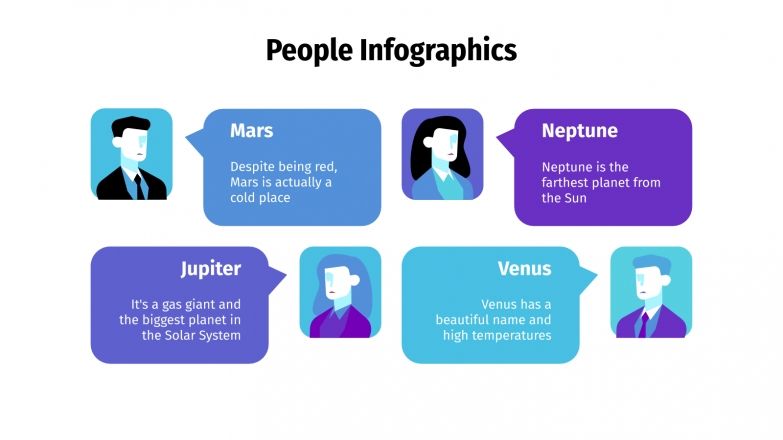 People Infographics

Mars

Despite being red, Mars is actually a cold place

Neptune

Neptune is the farthest planet from the Sun

Jupiter

It's a gas giant and the biggest planet in the Solar System

Venus

Venus has a beautiful name and high temperatures