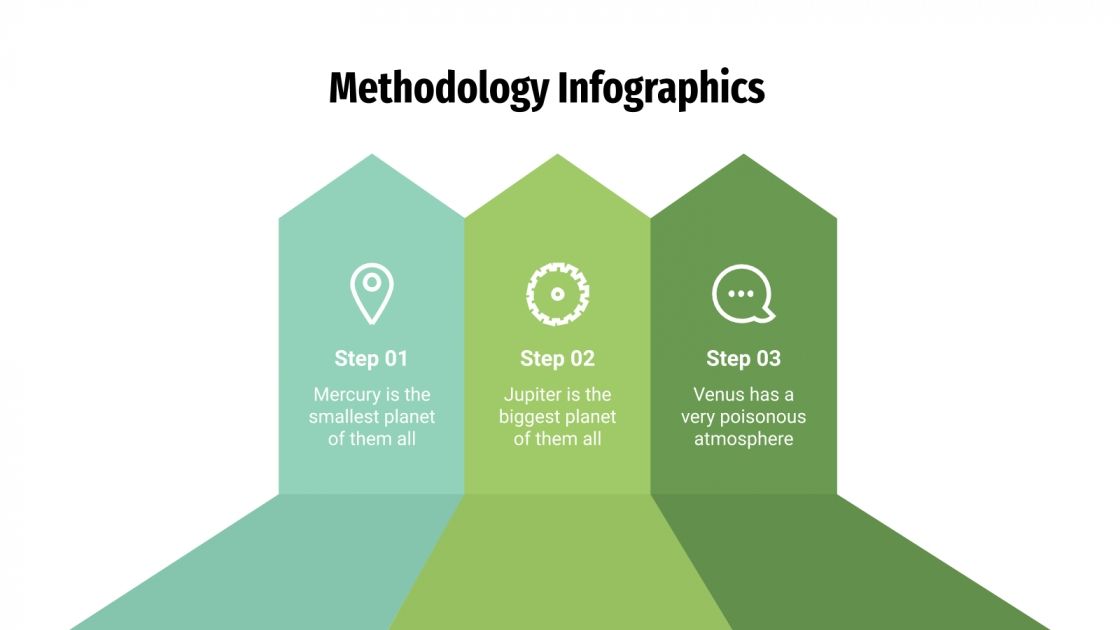 Methodology Infographics

Step 01

Mercury is the smallest planet of them all

Step 02

Jupiter is the biggest planet of them all

Step 03

Venus has a very poisonous atmosphere