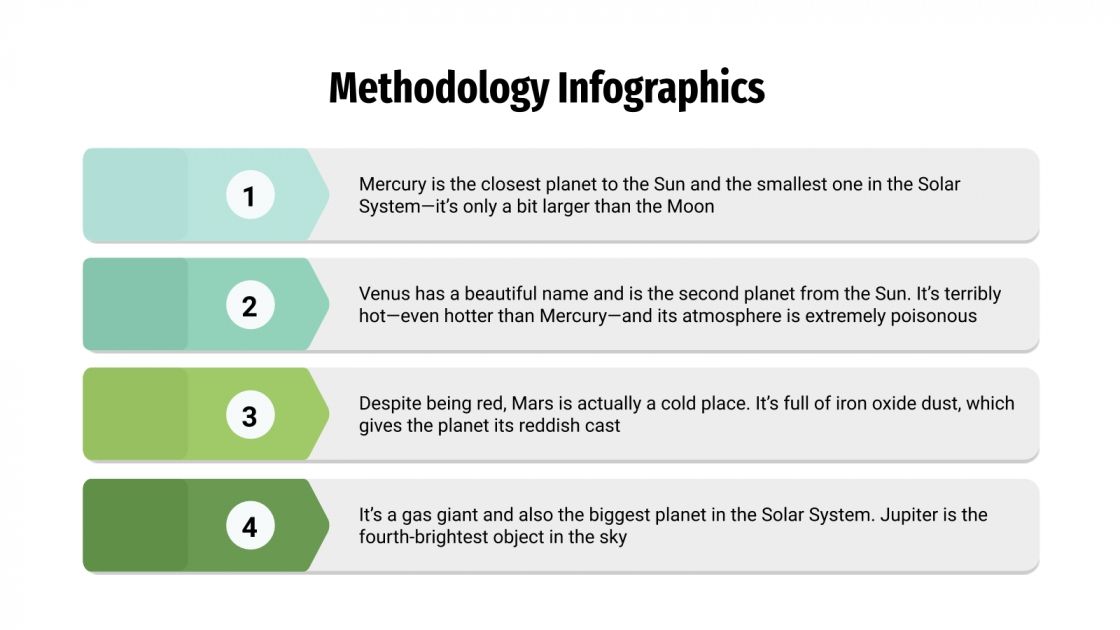 Methodology Infographics

1

Mercury is the closest planet to the Sun and the smallest one in the Solar System—it's only a bit larger than the Moon

2

Venus has a beautiful name and is the second planet from the Sun. It's terribly hot—even hotter than Mercury—and its atmosphere is extremely poisonous

3

Despite being red, Mars is actually a cold place. It's full of iron oxide dust, which gives the planet its reddish cast

4

It's a gas giant and also the biggest planet in the Solar System. Jupiter is the fourth-brightest object in the sky