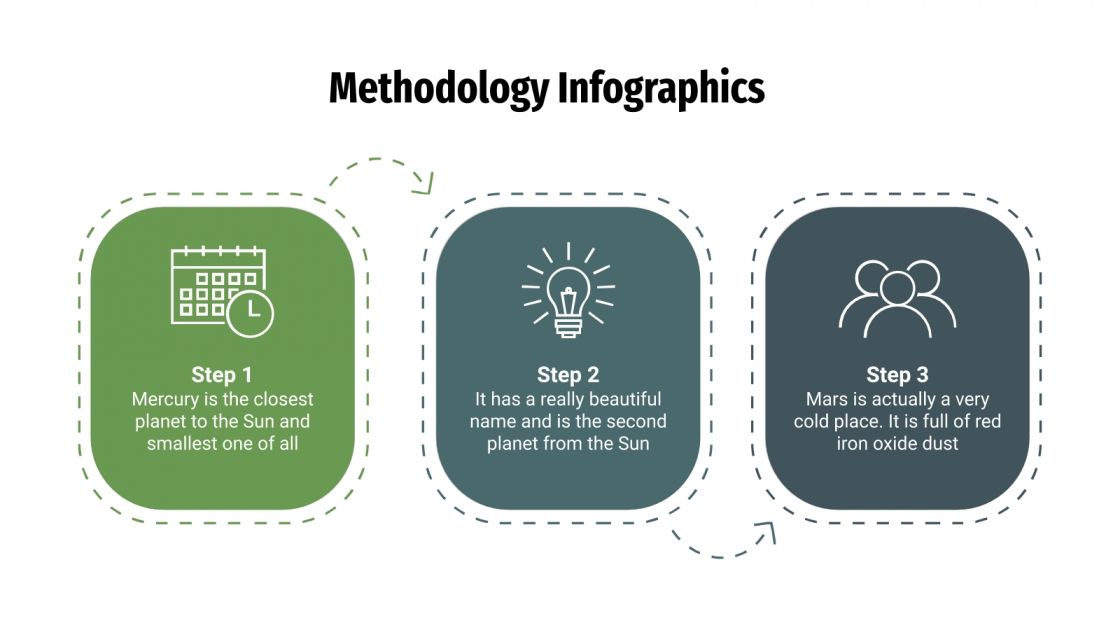 Methodology Infographics

Step 1
Mercury is the closest planet to the Sun and smallest one of all

Step 2
It has a really beautiful name and is the second planet from the Sun

Step 3
Mars is actually a very cold place. It is full of red iron oxide dust