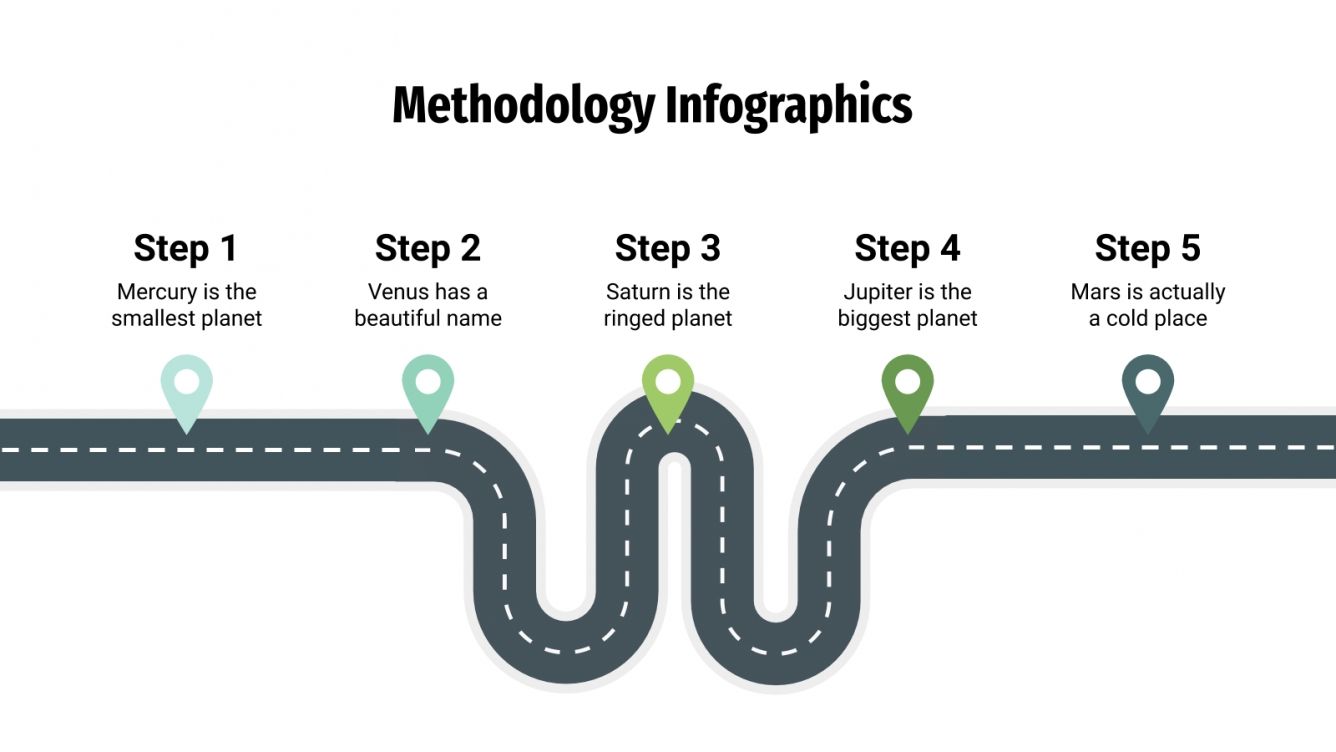 Methodology Infographics

Step 1
Mercury is the smallest planet

Step 2
Venus has a beautiful name

Step 3
Saturn is the ringed planet

Step 4
Jupiter is the biggest planet

Step 5
Mars is actually a cold place