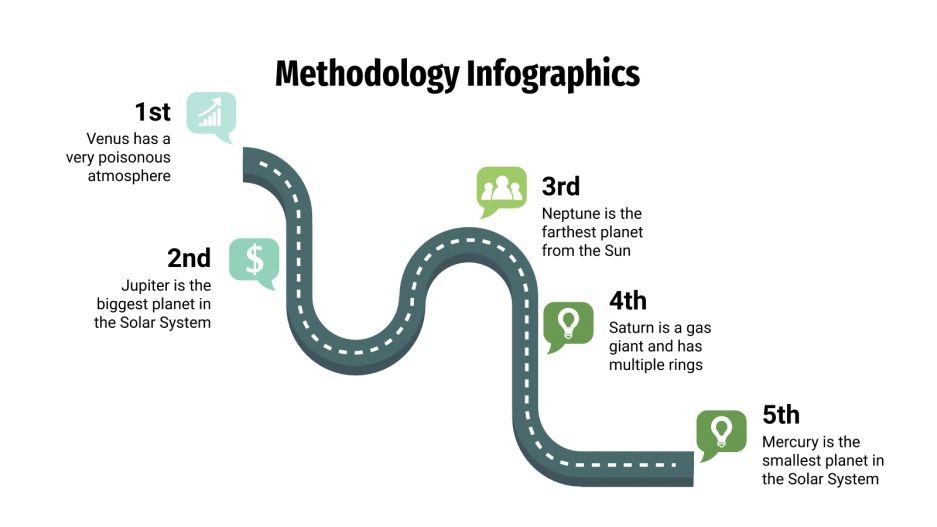 Methodology Infographics

1st
Venus has a very poisonous atmosphere

2nd
Jupiter is the biggest planet in the Solar System

3rd
Neptune is the farthest planet from the Sun

4th
Saturn is a gas giant and has multiple rings

5th
Mercury is the smallest planet in the Solar System