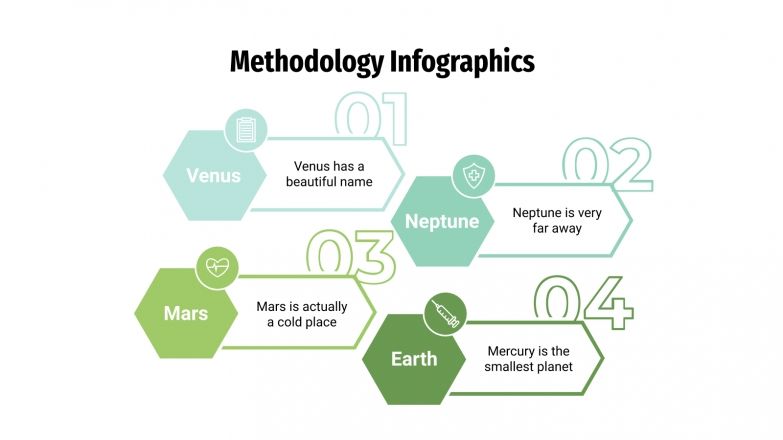 Methodology Infographics

01

Venus

Venus has a beautiful name

02

Neptune

Neptune is very far away

03

Mars

Mars is actually a cold place

04

Earth

Mercury is the smallest planet