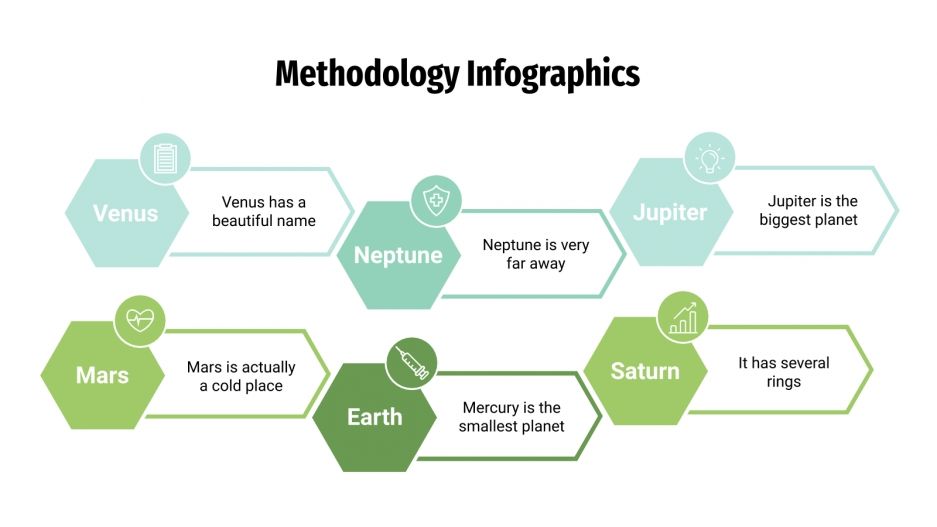 Methodology Infographics

Venus

Venus has a beautiful name

Neptune

Neptune is very far away

Jupiter

Jupiter is the biggest planet

Mars

Mars is actually a cold place

Earth

Mercury is the smallest planet

Saturn

It has several rings