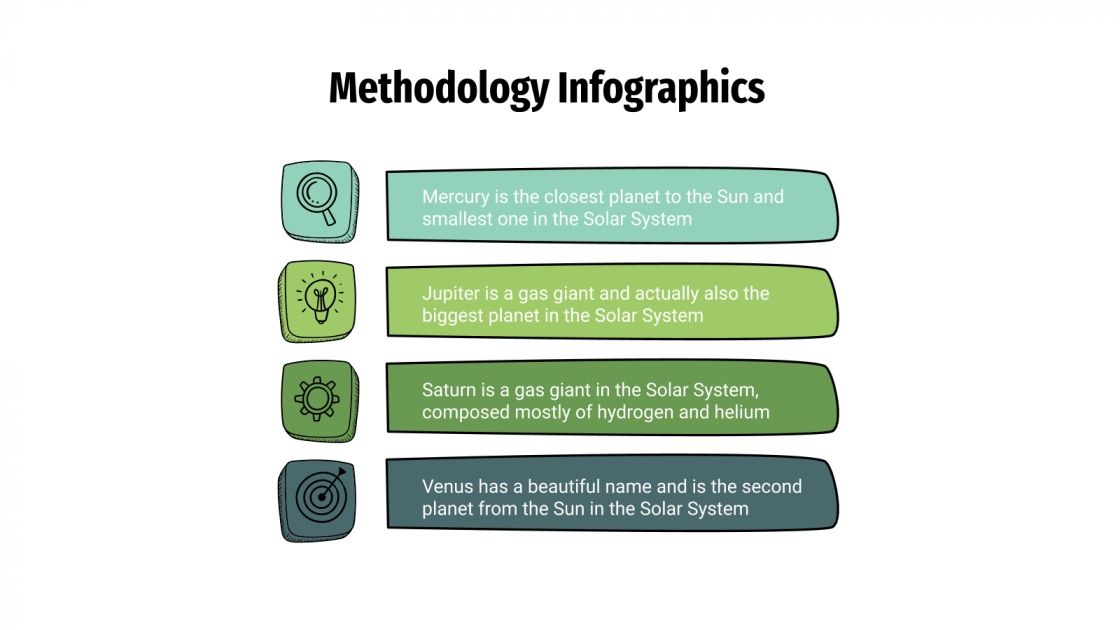 Methodology Infographics

Mercury is the closest planet to the Sun and smallest one in the Solar System

Jupiter is a gas giant and actually also the biggest planet in the Solar System

Saturn is a gas giant in the Solar System, composed mostly of hydrogen and helium

Venus has a beautiful name and is the second planet from the Sun in the Solar System