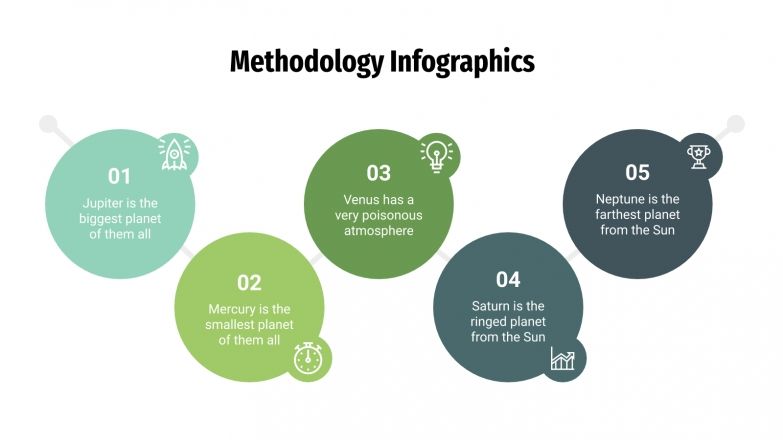 Methodology Infographics

01
Jupiter is the biggest planet of them all

02
Mercury is the smallest planet of them all

03
Venus has a very poisonous atmosphere

04
Saturn is the ringed planet from the Sun

05
Neptune is the farthest planet from the Sun